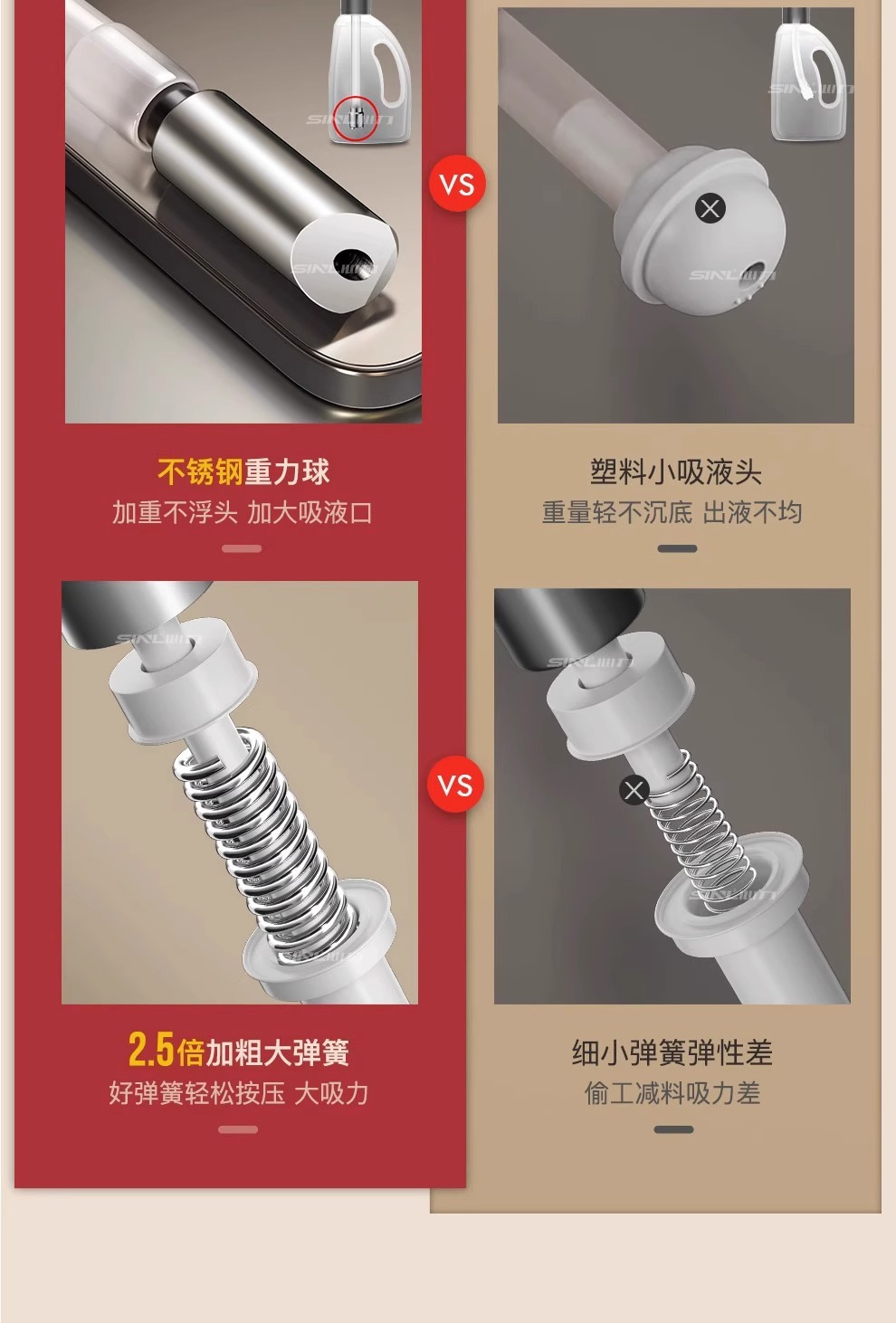 VS

不锈钢重力球
加重不浮头 加大吸液口

塑料小吸液头
重量轻不沉底 出液不均

VS

2.5倍加粗大弹簧
好弹簧轻松按压 大吸力

细小弹簧弹性差
偷工减料吸力差