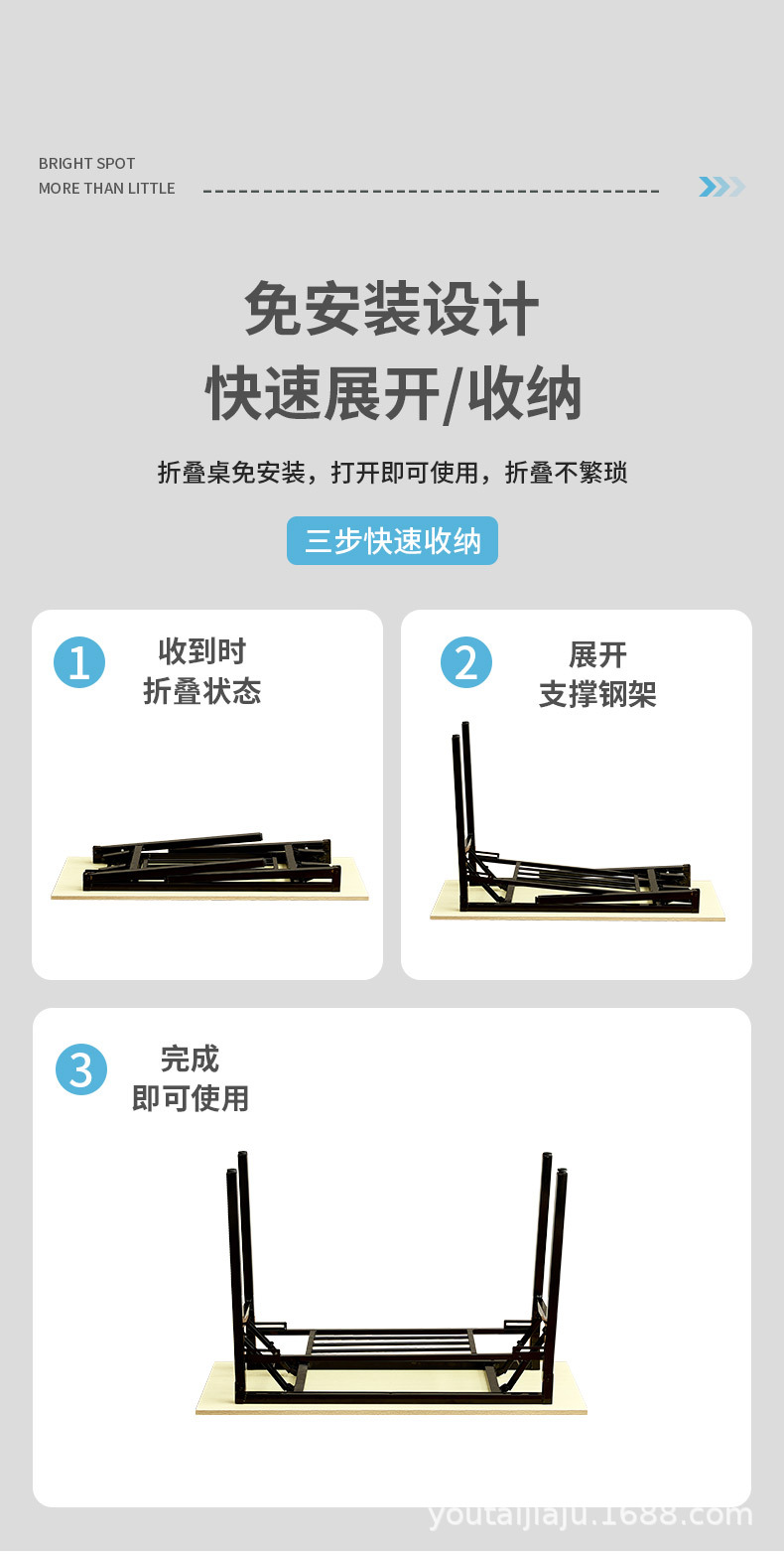 BRIGHT SPOT
MORE THAN LITTLE

免安装设计
快速展开/收纳

折叠桌免安装，打开即可使用，折叠不繁琐

三步快速收纳

1 收到时
折叠状态

2 展开
支撑钢架

3 完成
即可使用

youtaijiaju.1688.com