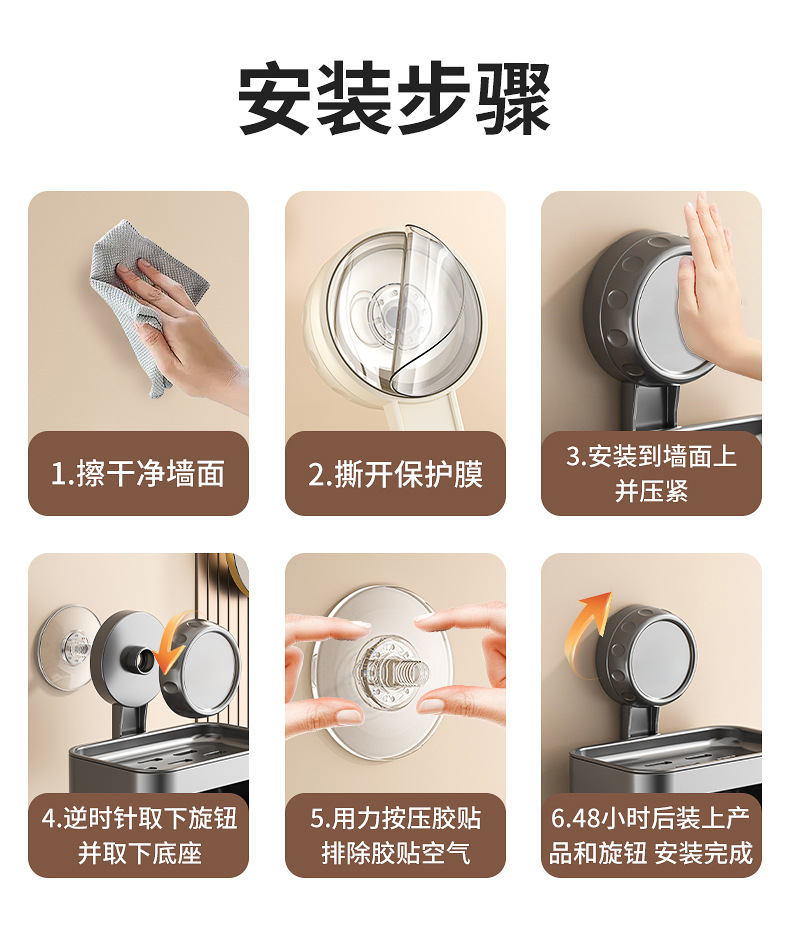 安装步骤

1.擦干净墙面

2.撕开保护膜

3.安装到墙面上并压紧

4.逆时针取下旋钮并取下底座

5.用力按压胶贴排除胶贴空气

6.48小时后装上产品和旋钮 安装完成