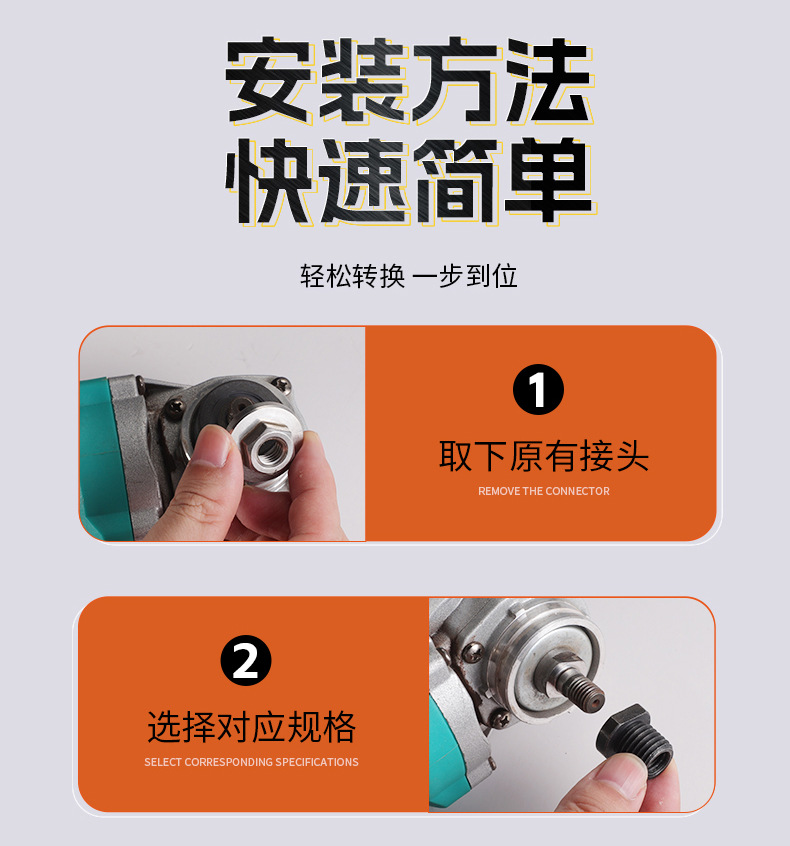 安装方法
快速简单

轻松转换 一步到位

1
取下原有接头
REMOVE THE CONNECTOR

2
选择对应规格
SELECT CORRESPONDING SPECIFICATIONS