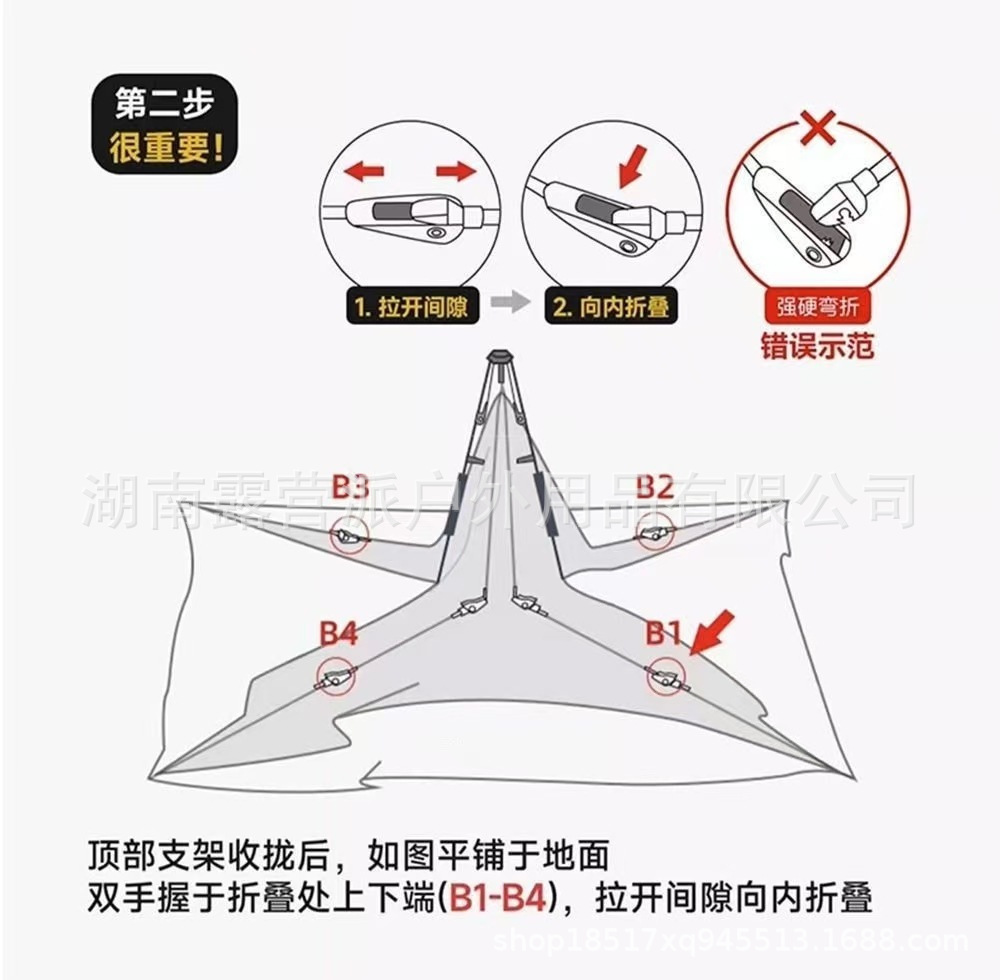 第二步
很重要!

1. 拉开间隙
2. 向内折叠

强硬弯折
错误示范

湖南露营派户外用品有限公司

B3
B2
B4
B1

顶部支架收拢后，如图平铺于地面
双手握于折叠处上下端(B1-B4)，拉开间隙向内折叠

shop18517xq945513.1688.com