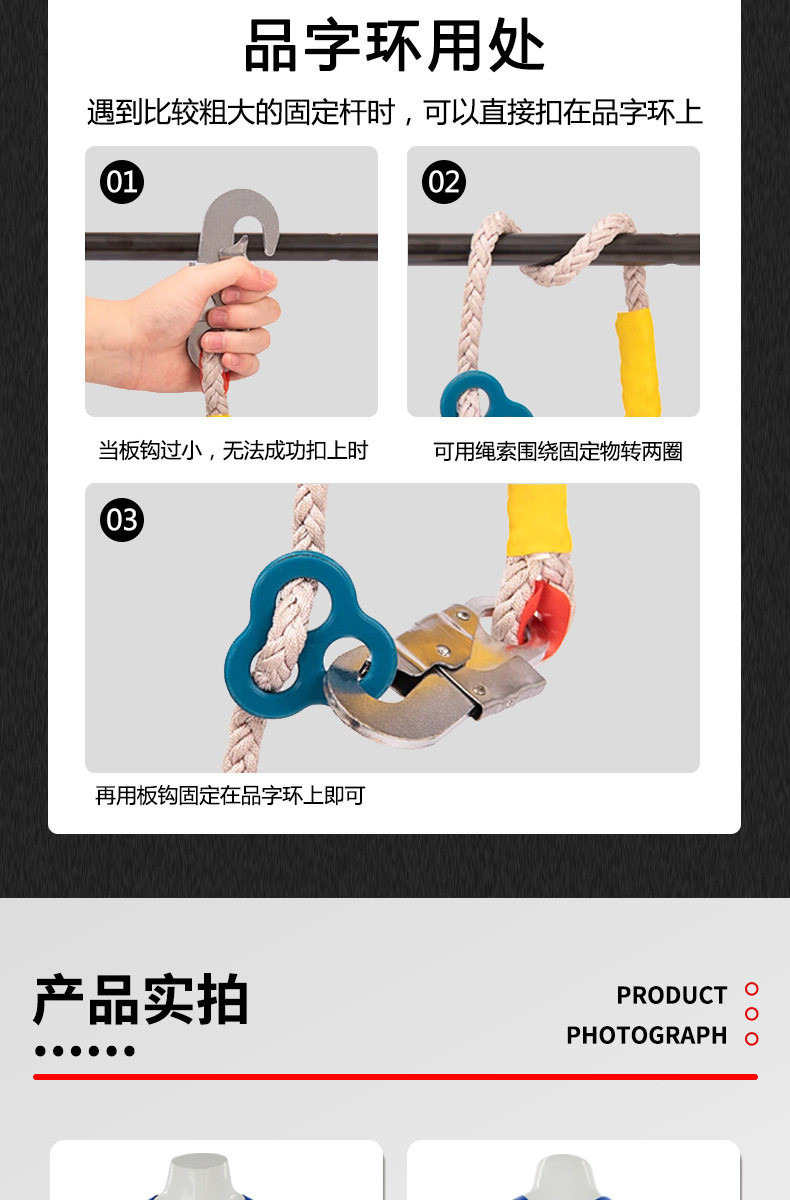 品字环用处

遇到比较粗大的固定杆时，可以直接扣在品字环上

01

当板钩过小，无法成功扣上时

02

可用绳索围绕固定物转两圈

03

再用板钩固定在品字环上即可

产品实拍

PRODUCT
PHOTOGRAPH