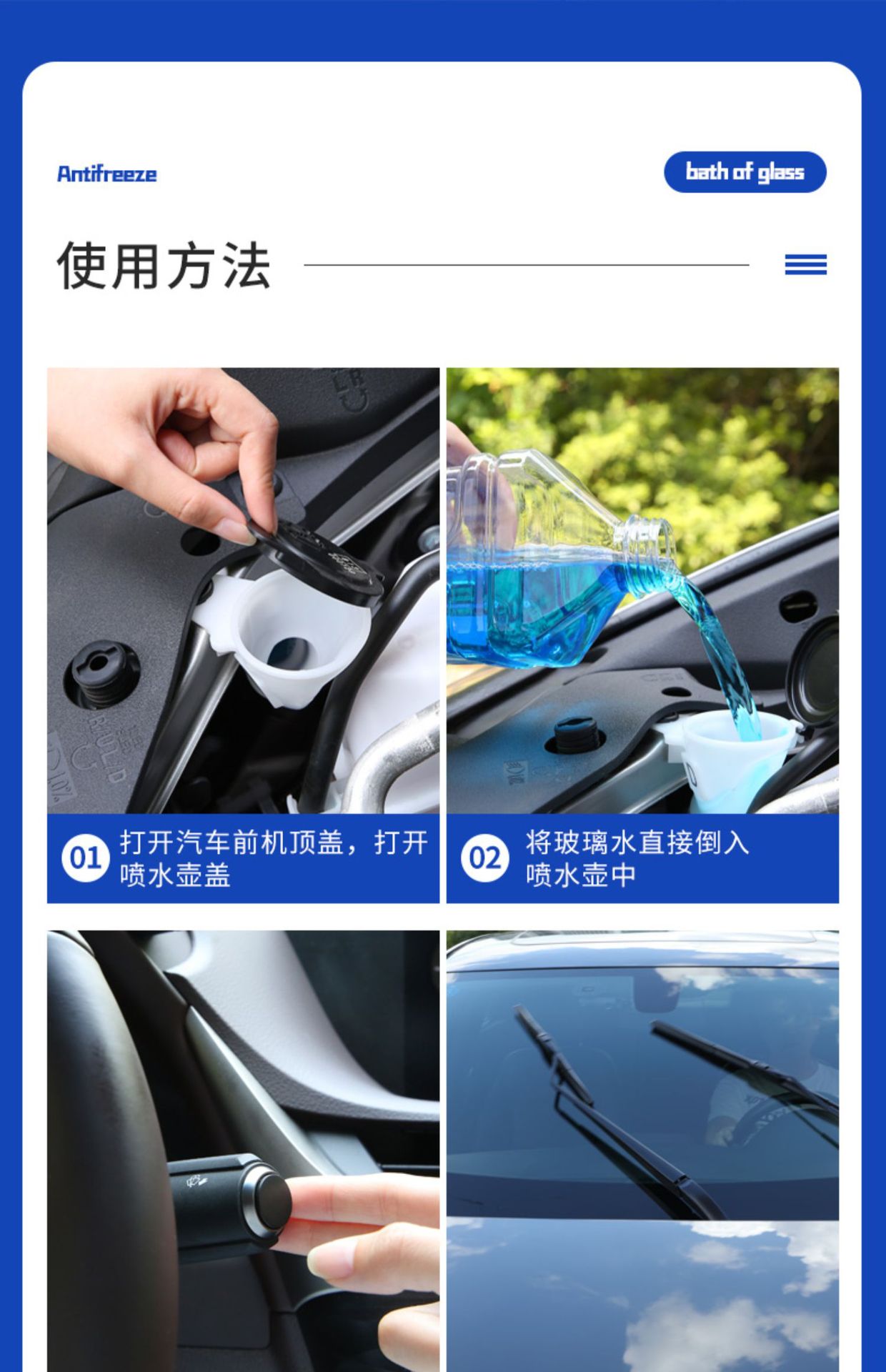 Antifreeze

bath of glass

使用方法

01 打开汽车前机顶盖，打开喷水壶盖

02 将玻璃水直接倒入喷水壶中