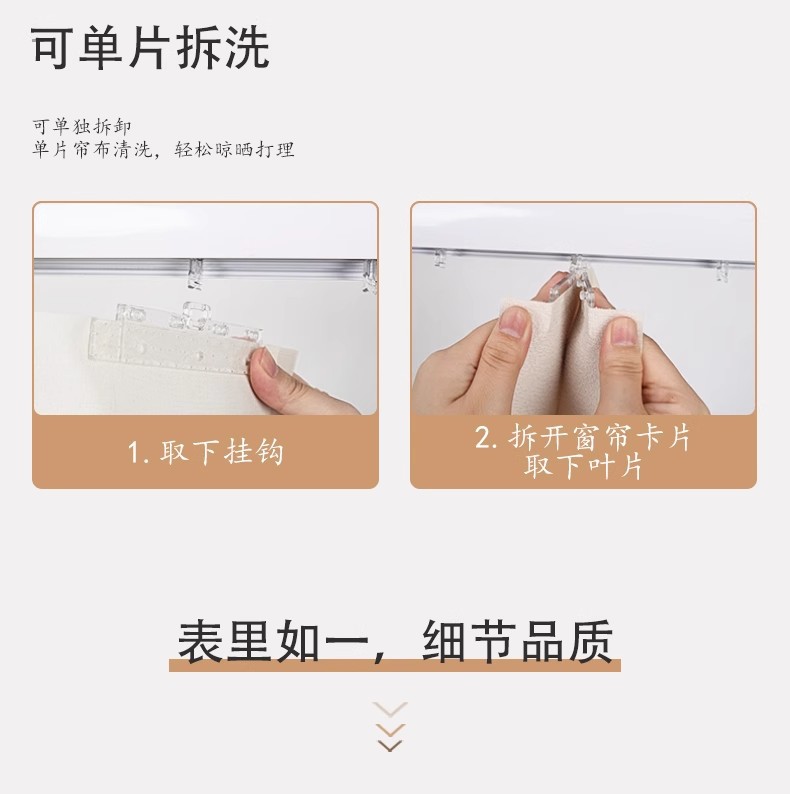 可单片拆洗

可单独拆卸
单片帘布清洗，轻松晾晒打理

1. 取下挂钩

2. 拆开窗帘卡片
取下叶片

表里如一，细节品质