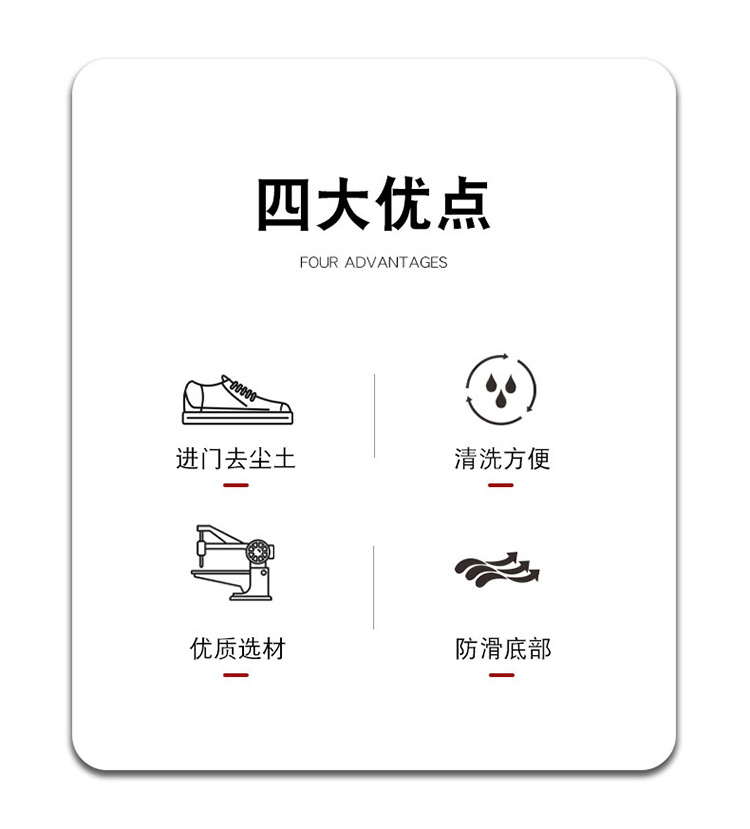 四大优点

FOUR ADVANTAGES

进门去尘土

清洗方便

优质选材

防滑底部