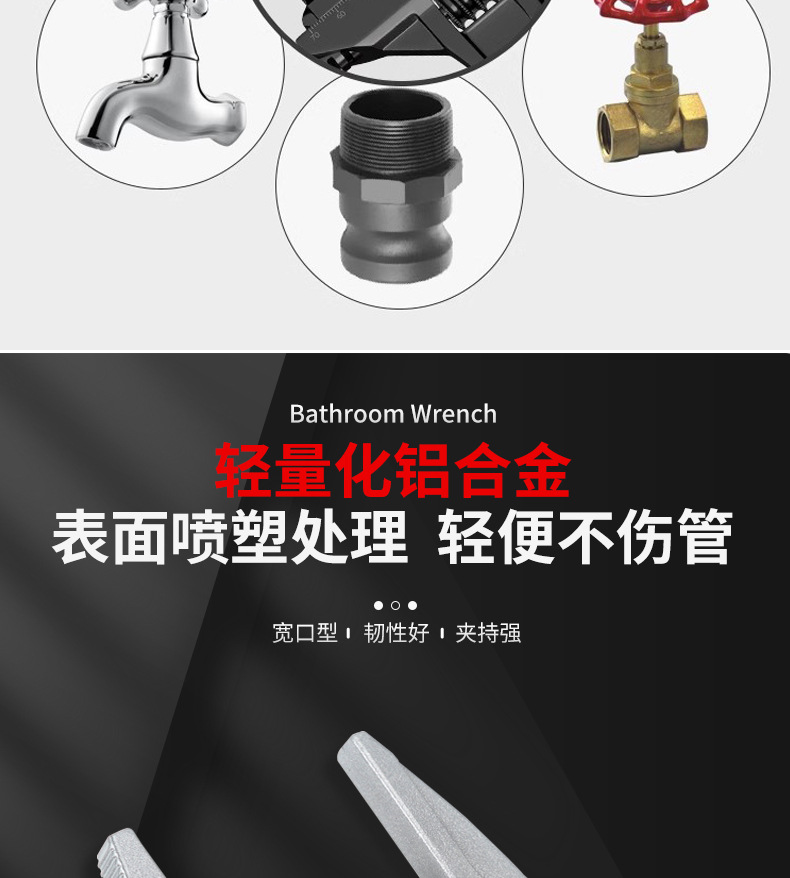 Bathroom Wrench

轻量化铝合金

表面喷塑处理 轻便不伤管

宽口型 | 韧性好 | 夹持强