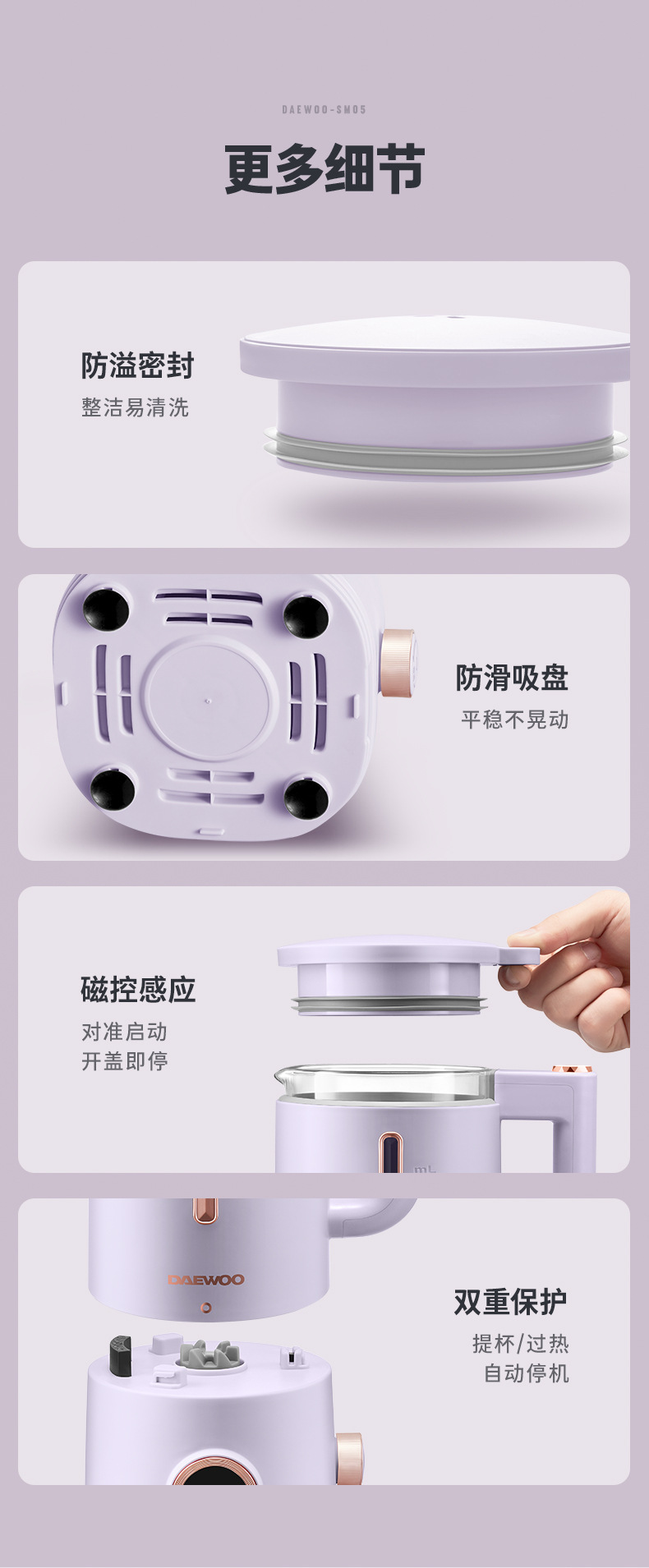 DAEWOO-SM05

更多细节

防溢密封
整洁易清洗

防滑吸盘
平稳不晃动

磁控感应
对准启动
开盖即停

mL

DAEWOO

双重保护
提杯/过热
自动停机