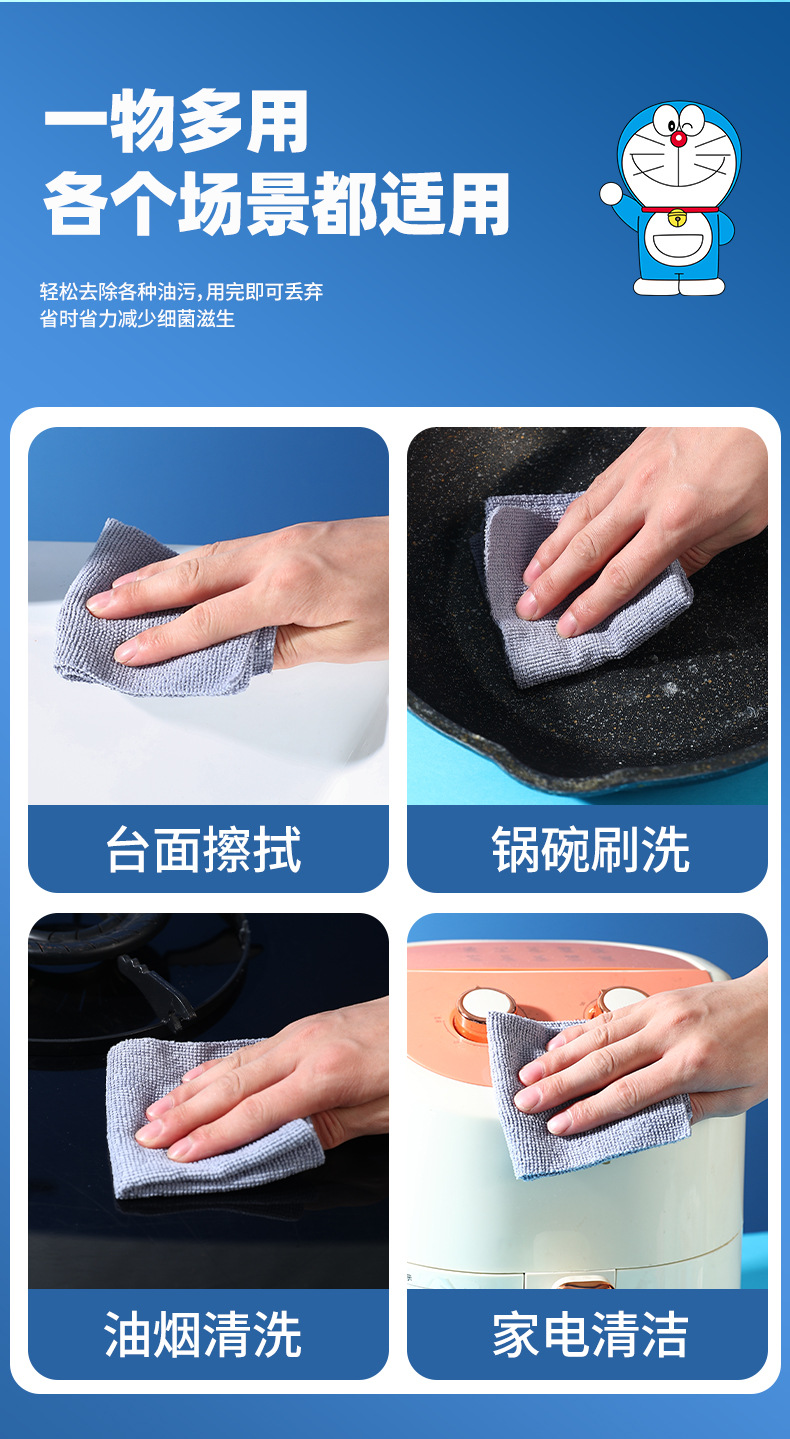 一物多用
各个场景都适用

轻松去除各种油污,用完即可丢弃
省时省力减少细菌滋生

台面擦拭

锅碗刷洗

油烟清洗

家电清洁