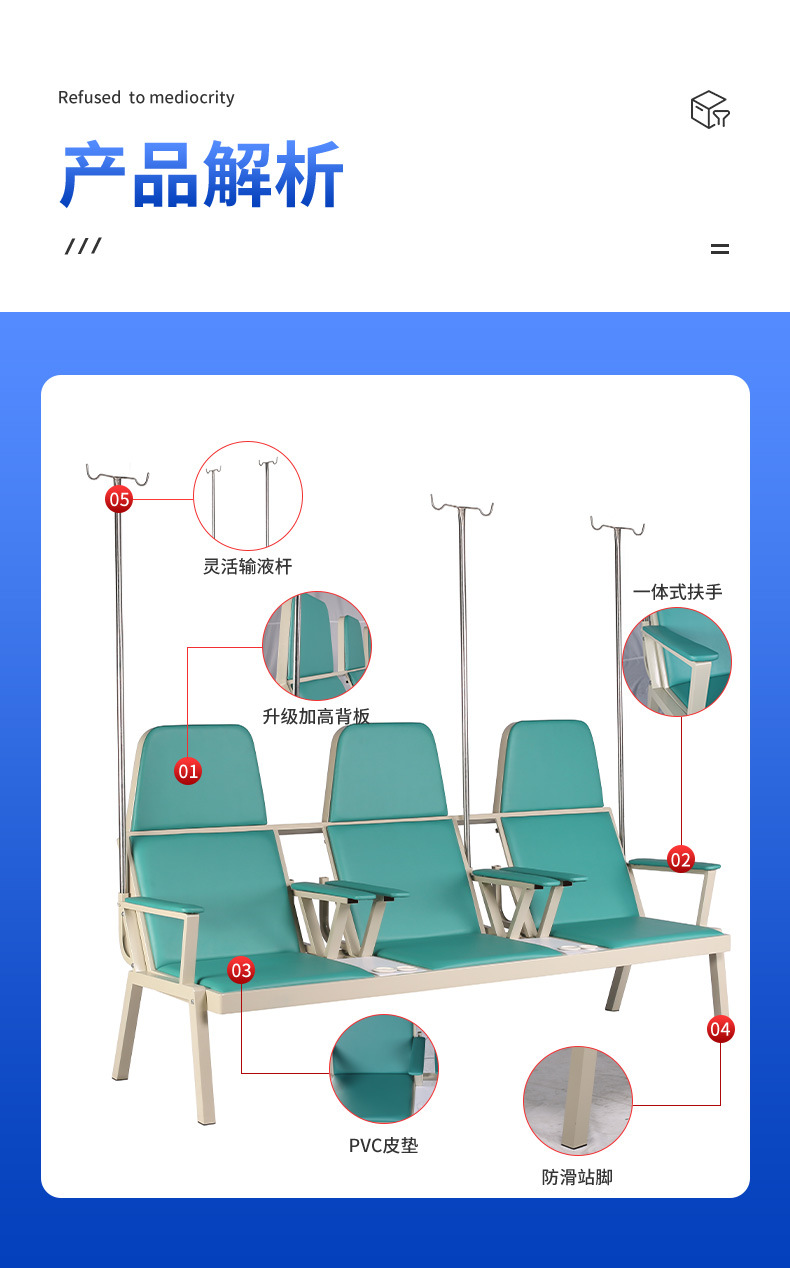 Refused to mediocrity

产品解析

///

05

灵活输液杆

一体式扶手

升级加高背板

01

02

03

04

PVC皮垫

防滑站脚