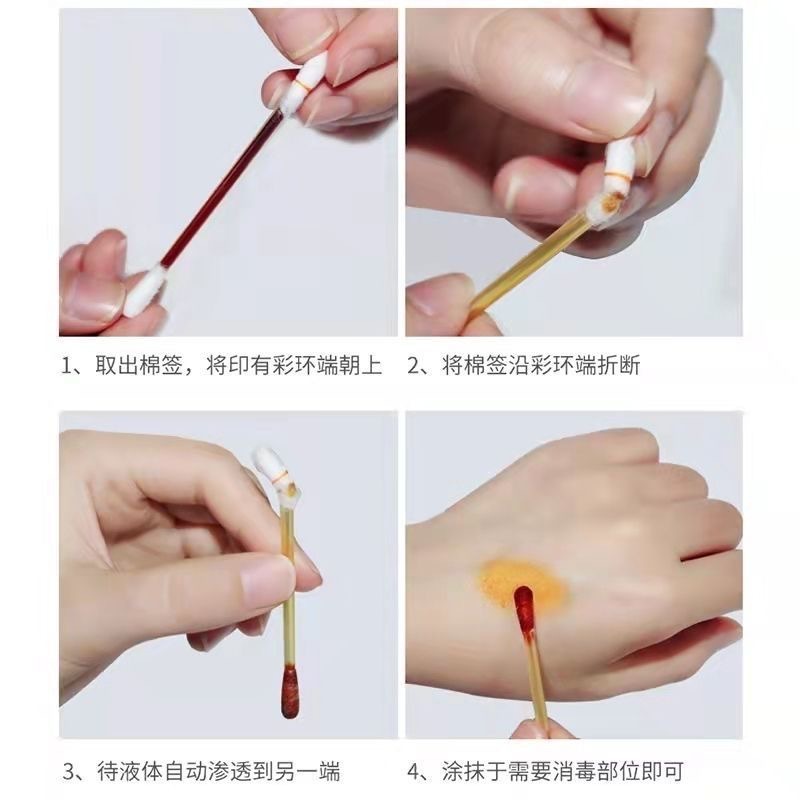 1、取出棉签，将印有彩环端朝上

2、将棉签沿彩环端折断

3、待液体自动渗透到另一端

4、涂抹于需要消毒部位即可