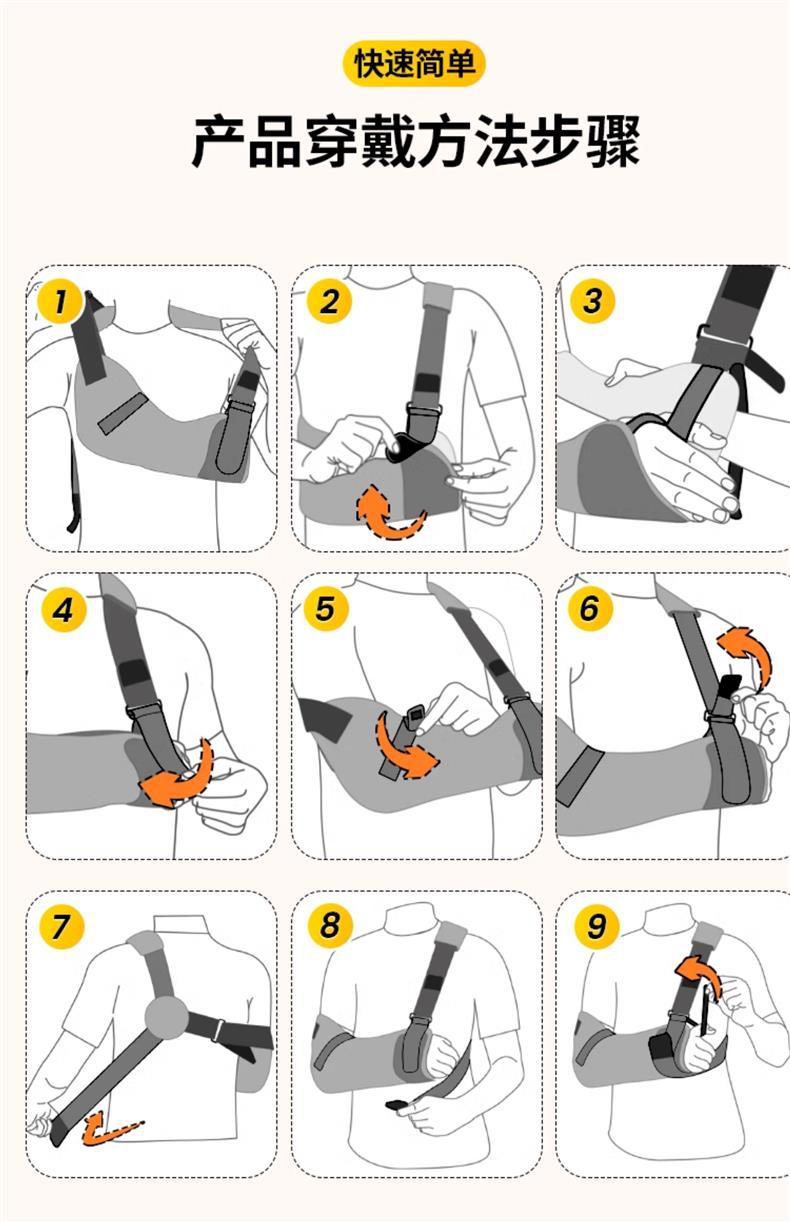 快速简单

产品穿戴方法步骤

1

2

3

4

5

6

7

8

9