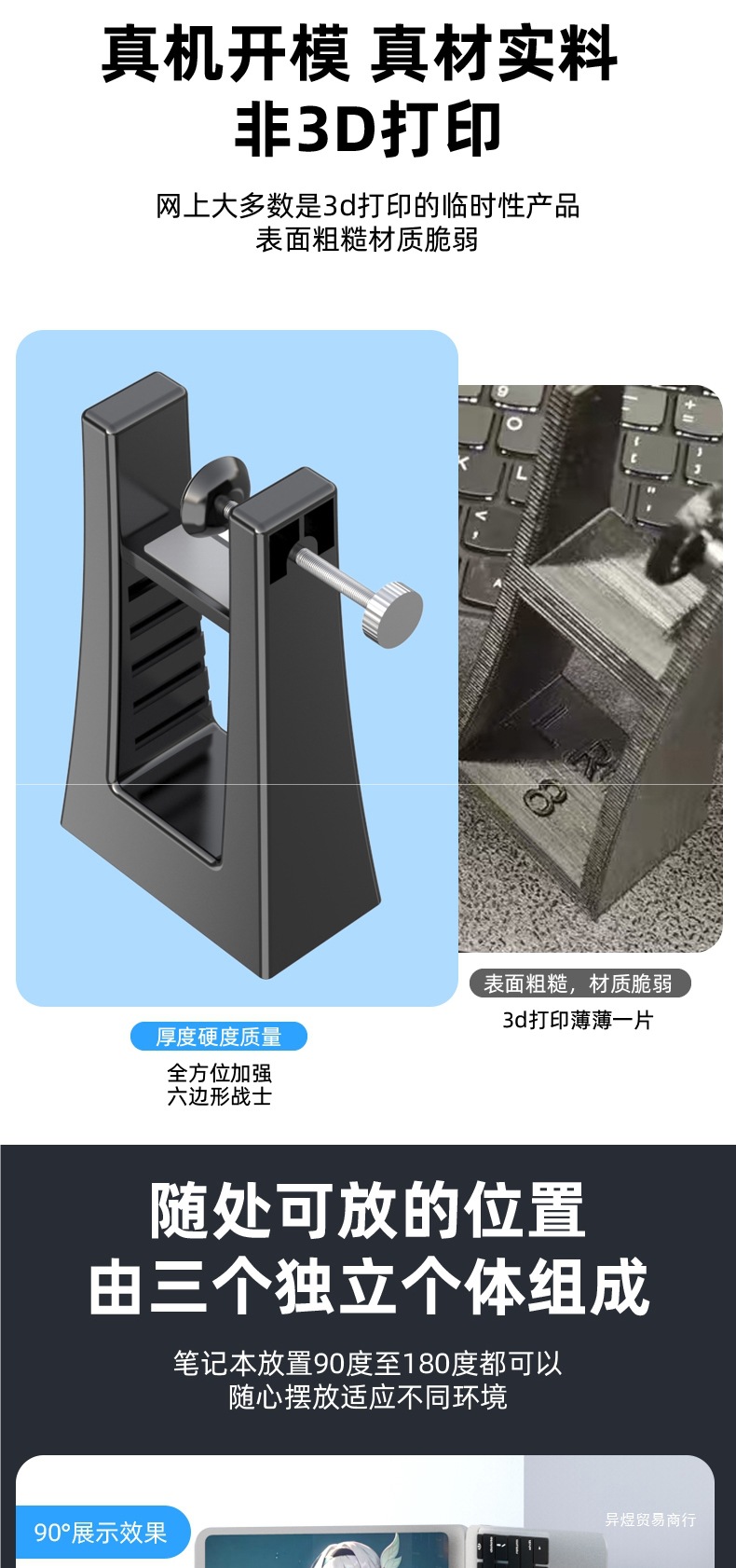 真机开模 真材实料
非3D打印

网上大多数是3d打印的临时性产品
表面粗糙材质脆弱

厚度硬度质量
全方位加强
六边形战士

表面粗糙，材质脆弱
3d打印薄薄一片

随处可放的位置
由三个独立个体组成

笔记本放置90度至180度都可以
随心摆放适应不同环境

90°展示效果

异煜贸易商行