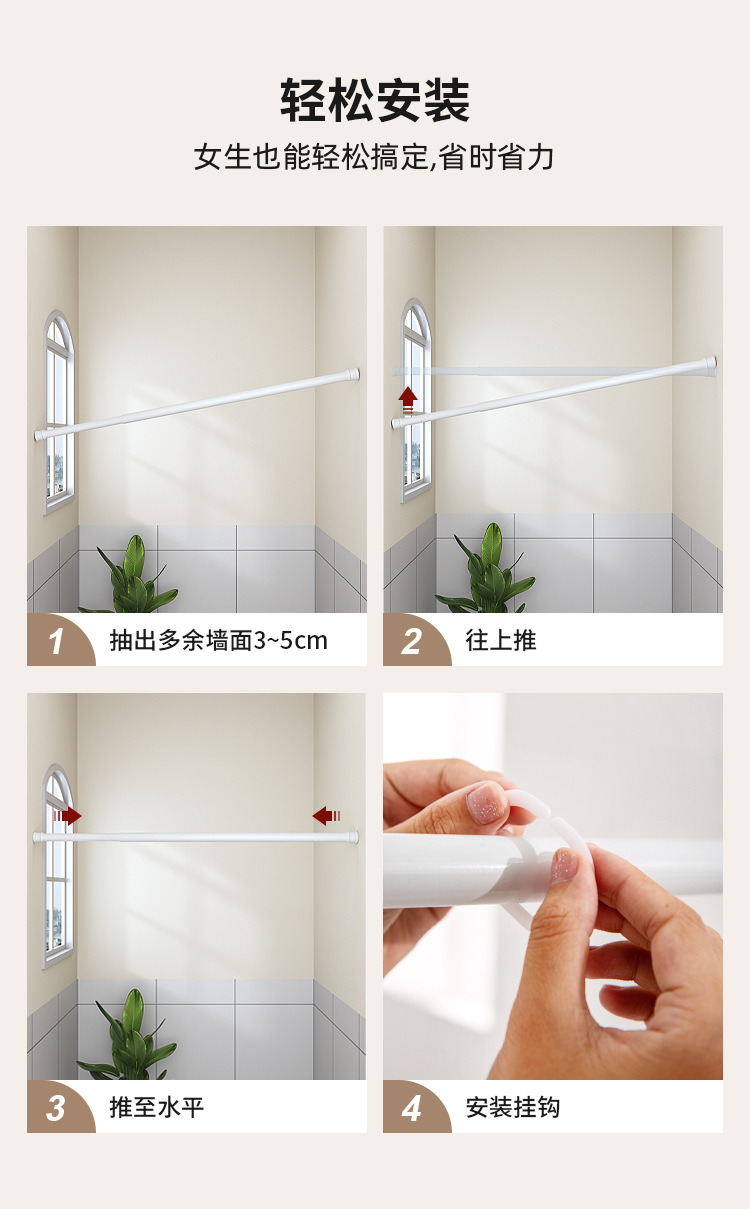 轻松安装

女生也能轻松搞定,省时省力

1 抽出多余墙面3~5cm

2 往上推

3 推至水平

4 安装挂钩