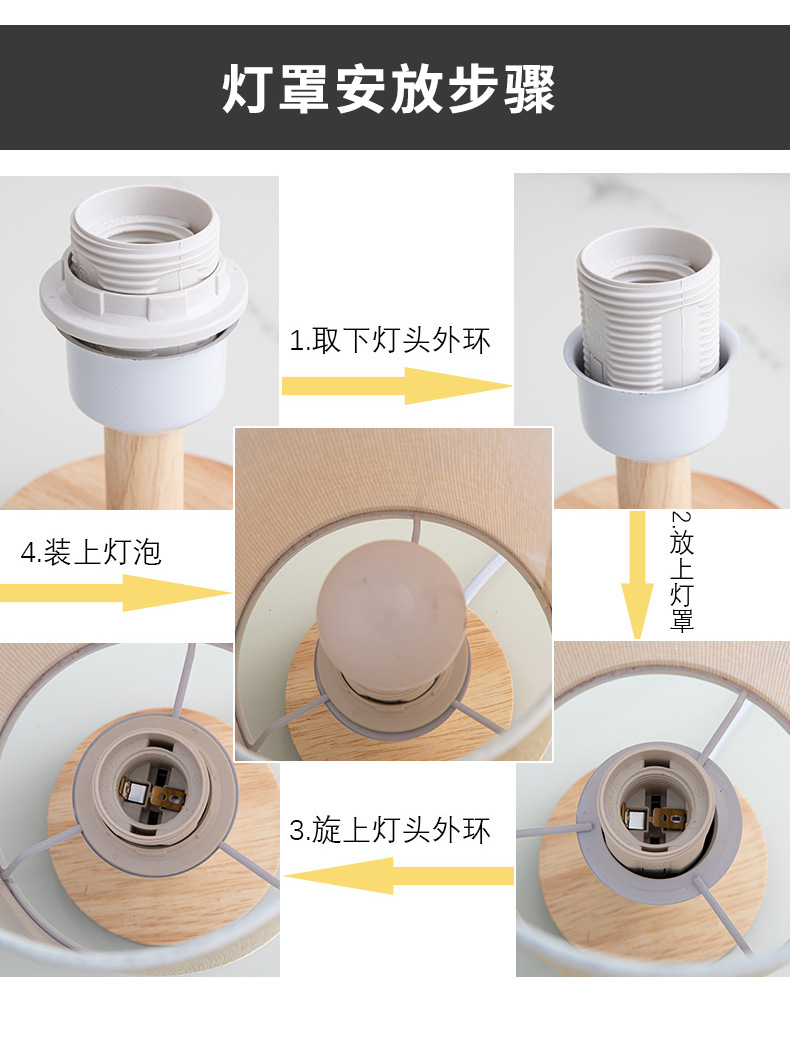 灯罩安放步骤

1.取下灯头外环

2.放上灯罩

3.旋上灯头外环

4.装上灯泡