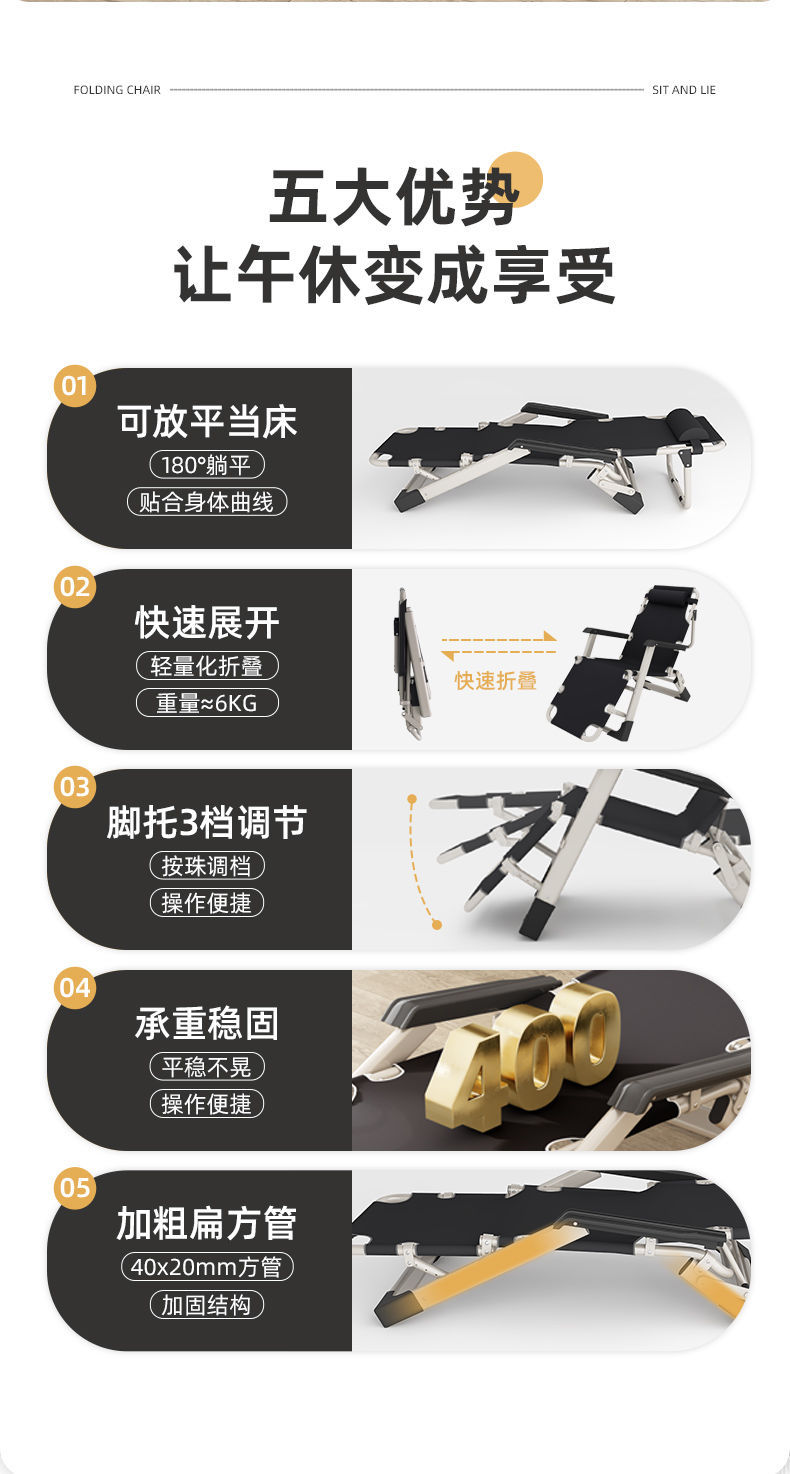 FOLDING CHAIR SIT AND LIE

五大优势
让午休变成享受

01
可放平当床
180°躺平
贴合身体曲线

02
快速展开
轻量化折叠
重量≈6KG
快速折叠

03
脚托3档调节
按珠调档
操作便捷

04
承重稳固
平稳不晃
操作便捷
400

05
加粗扁方管
40x20mm方管
加固结构