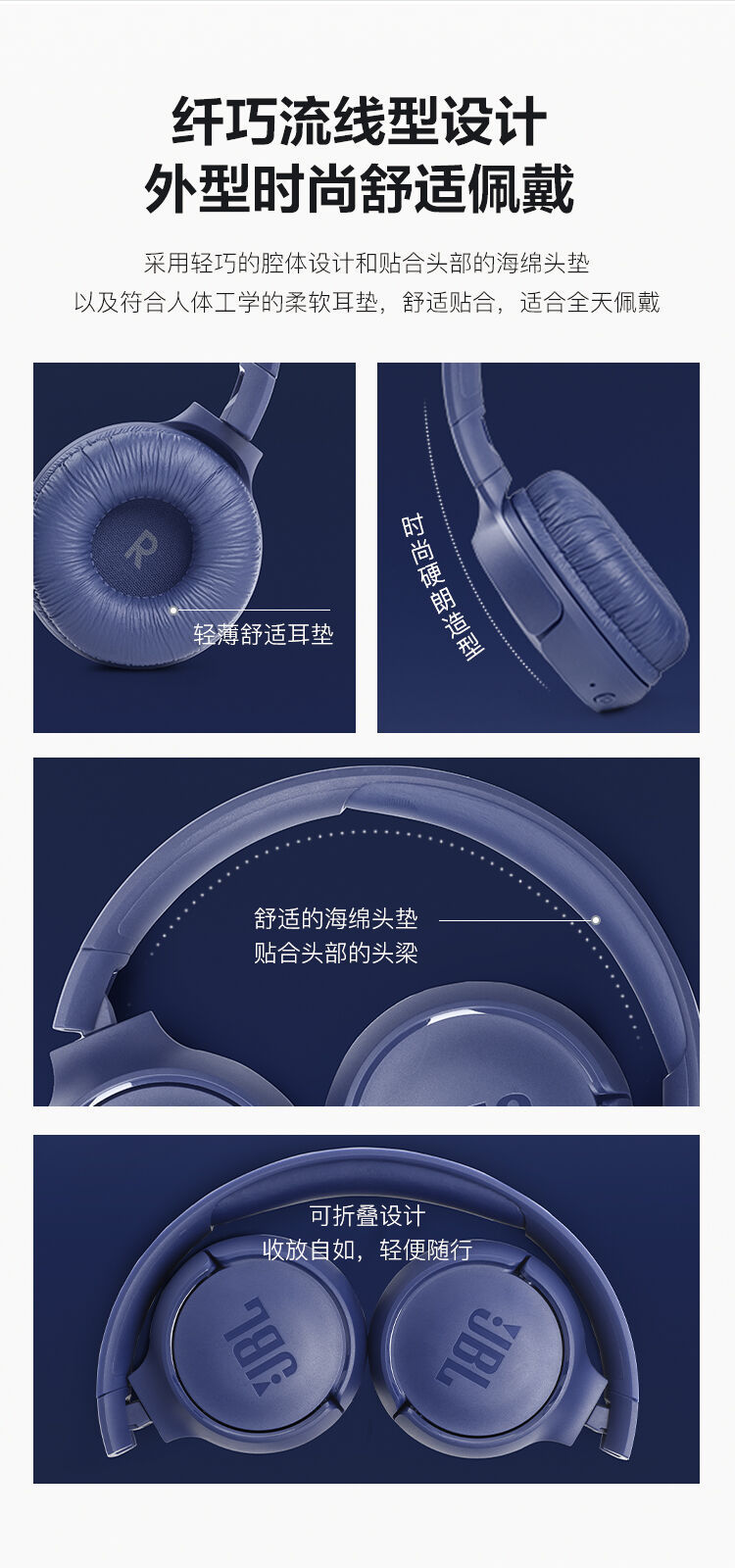 纤巧流线型设计
外型时尚舒适佩戴

采用轻巧的腔体设计和贴合头部的海绵头垫
以及符合人体工学的柔软耳垫，舒适贴合，适合全天佩戴

R

轻薄舒适耳垫

时尚硬朗造型

舒适的海绵头垫
贴合头部的头梁

可折叠设计
收放自如，轻便随行

JBL

JBL