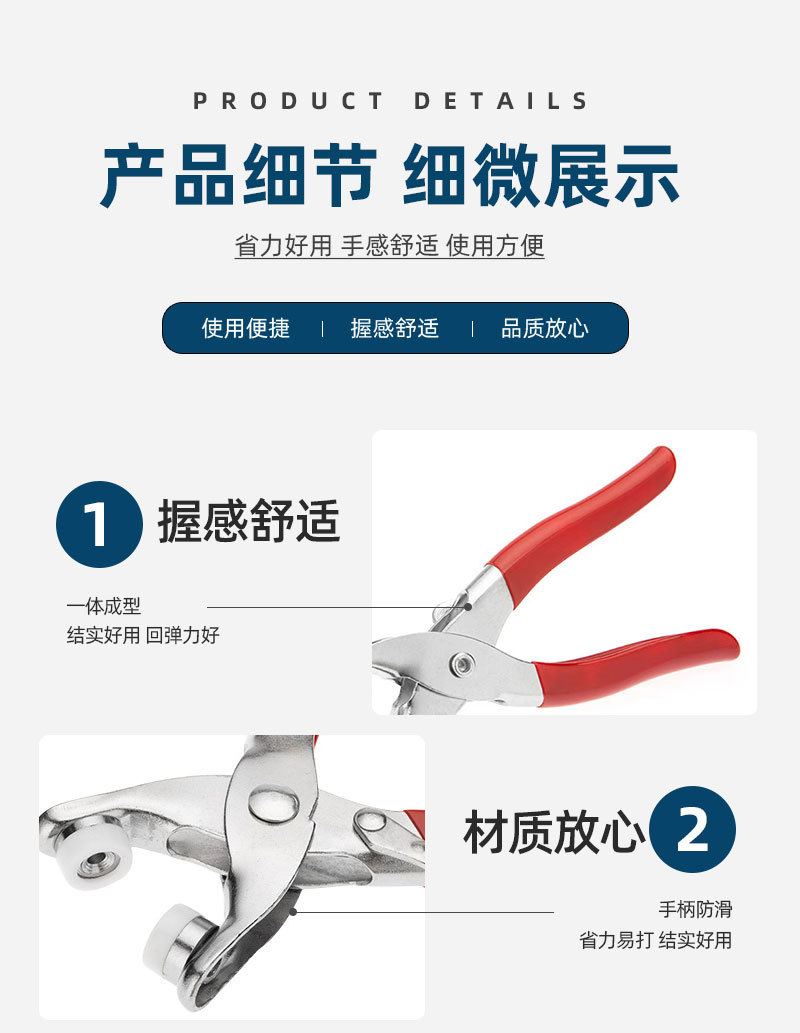 PRODUCT DETAILS

产品细节 细微展示

省力好用 手感舒适 使用方便

使用便捷 | 握感舒适 | 品质放心

1 握感舒适

一体成型
结实好用 回弹力好

材质放心 2

手柄防滑
省力易打 结实好用