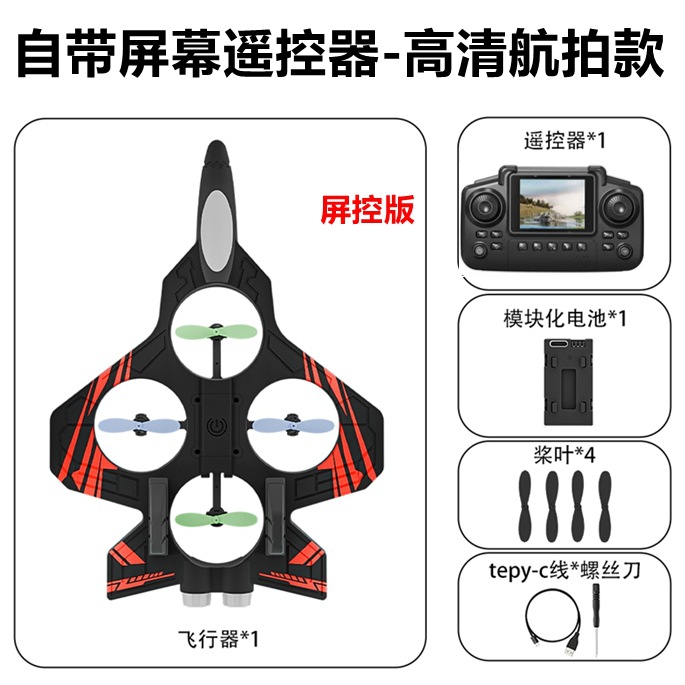 自带屏幕遥控器-高清航拍款

屏控版

飞行器*1

遥控器*1

模块化电池*1

桨叶*4

tepy-c线*螺丝刀