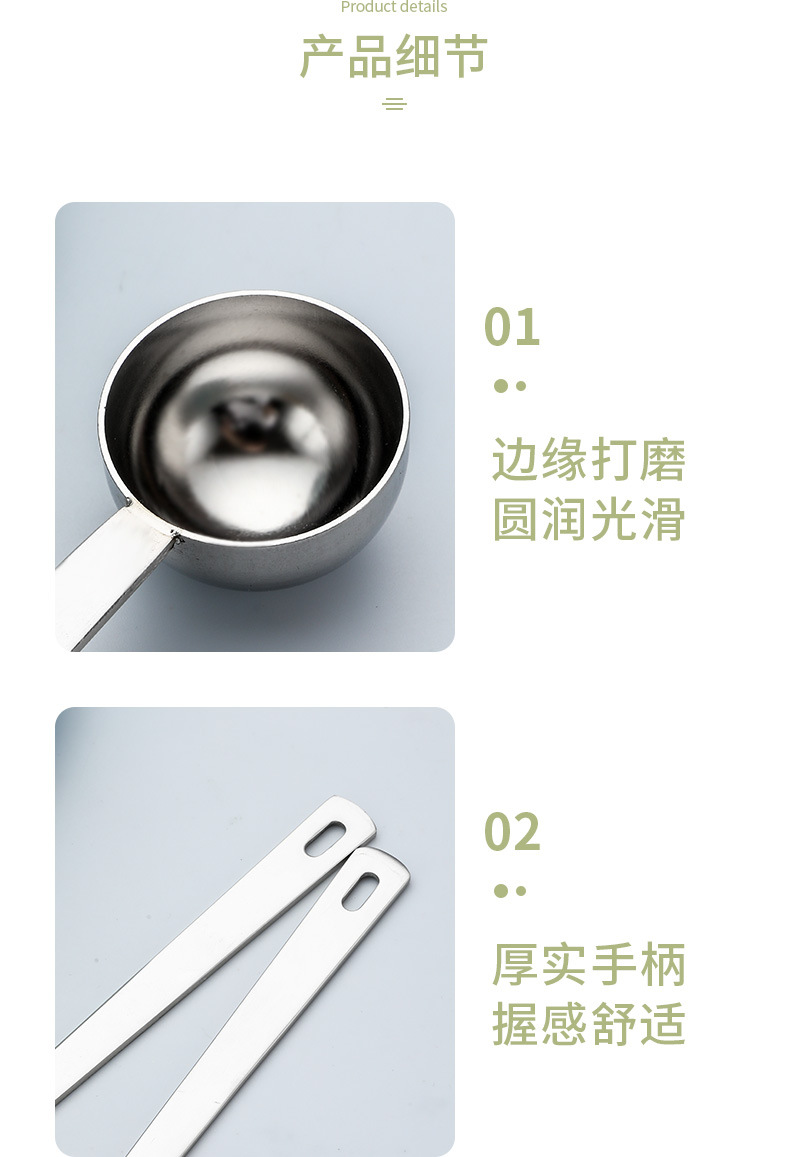 Product details
产品细节

01
边缘打磨
圆润光滑

02
厚实手柄
握感舒适