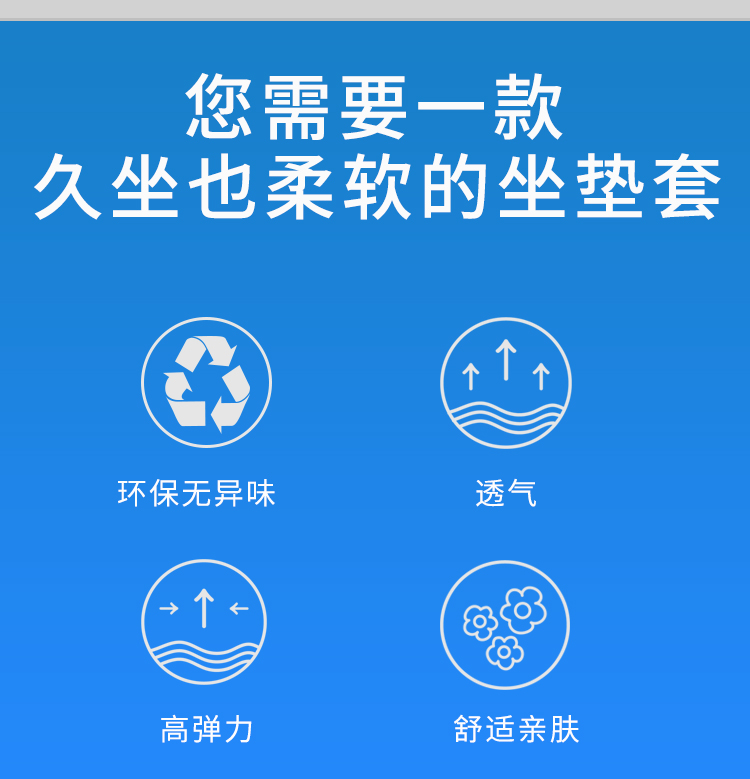 您需要一款
久坐也柔软的坐垫套

环保无异味

透气

高弹力

舒适亲肤