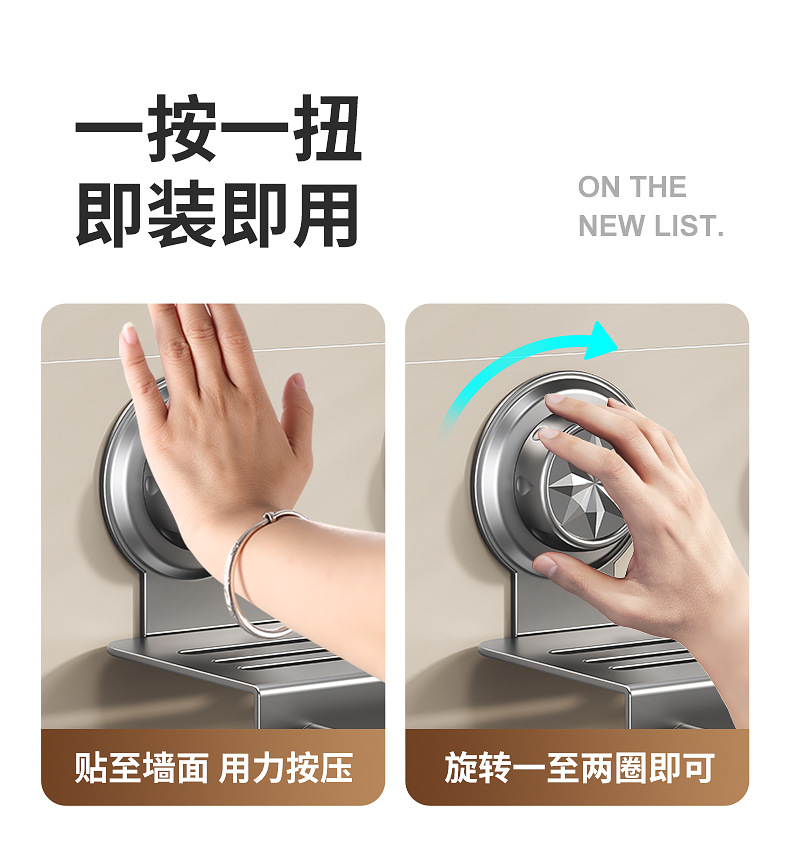 一按一扭
即装即用

ON THE
NEW LIST.

贴至墙面 用力按压

旋转一至两圈即可