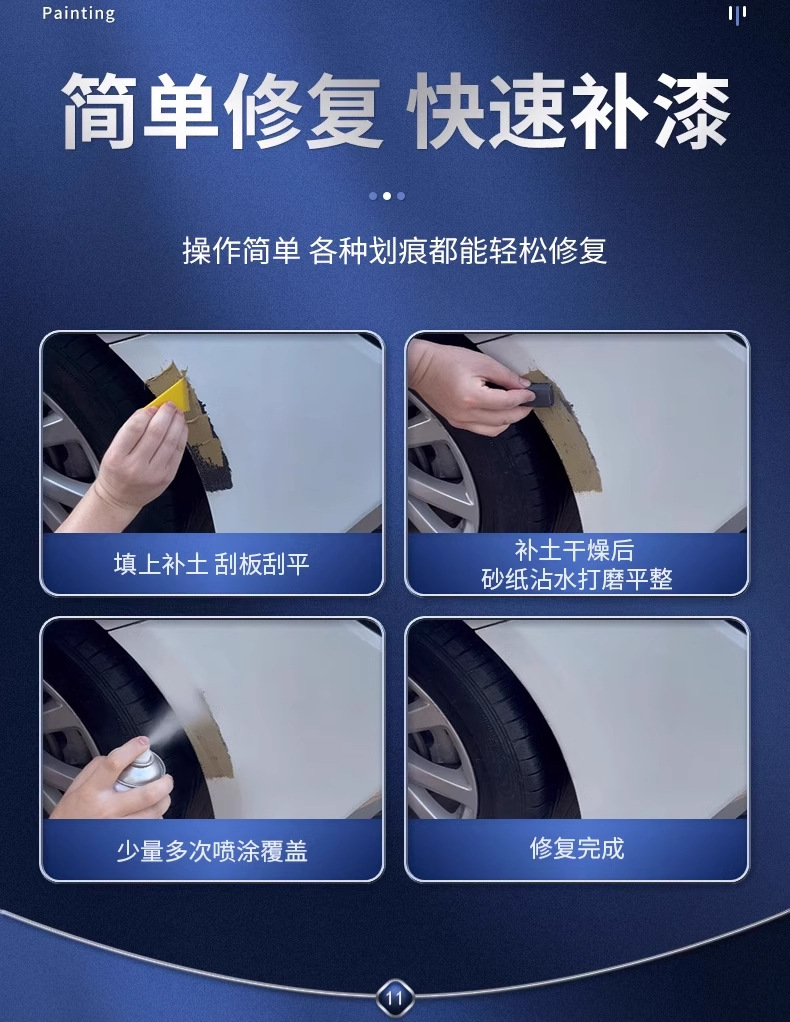 Painting

简单修复 快速补漆

操作简单 各种划痕都能轻松修复

填上补土 刮板刮平

补土干燥后
砂纸沾水打磨平整

少量多次喷涂覆盖

修复完成

11