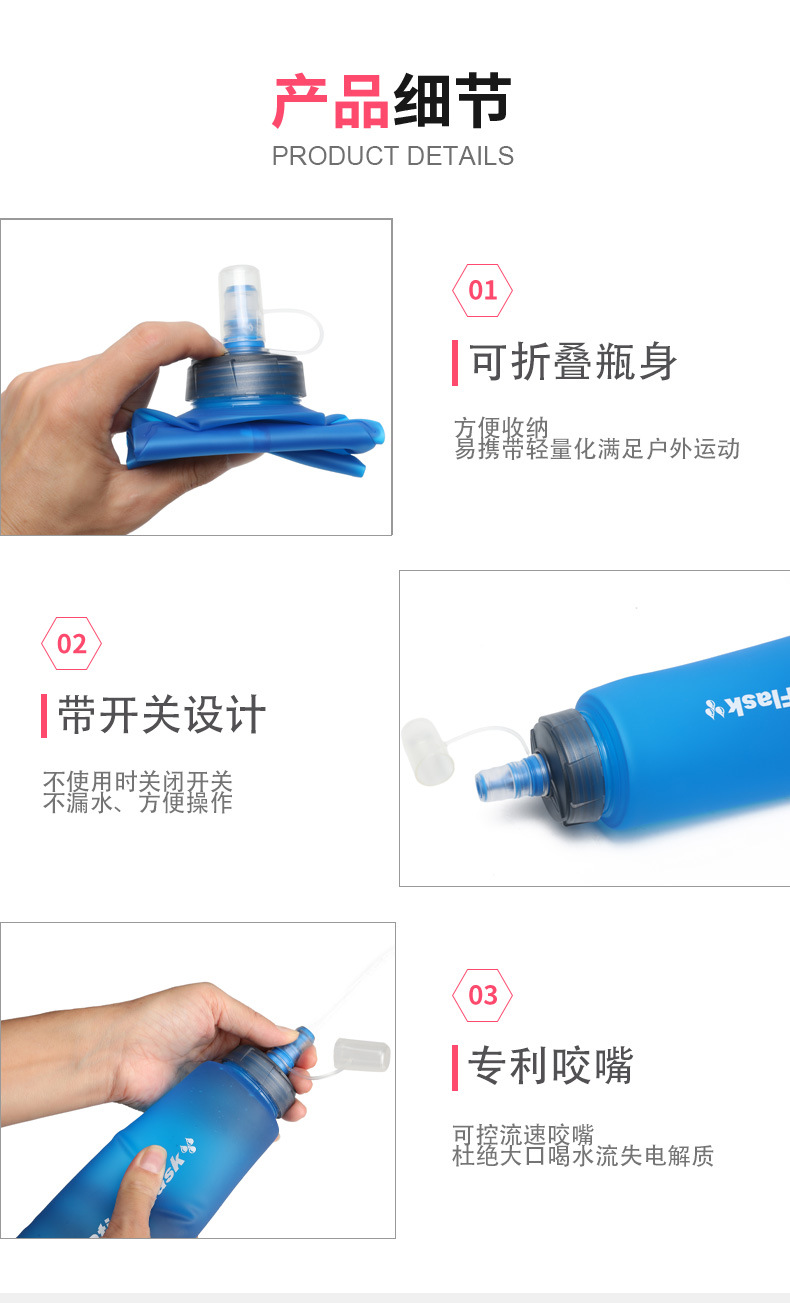 产品细节
PRODUCT DETAILS

01
可折叠瓶身
方便收纳
易携带轻量化满足户外运动

02
带开关设计
不使用时关闭开关
不漏水、方便操作

Flask

03
专利咬嘴
可控流速咬嘴
杜绝大口喝水流失电解质

Flask