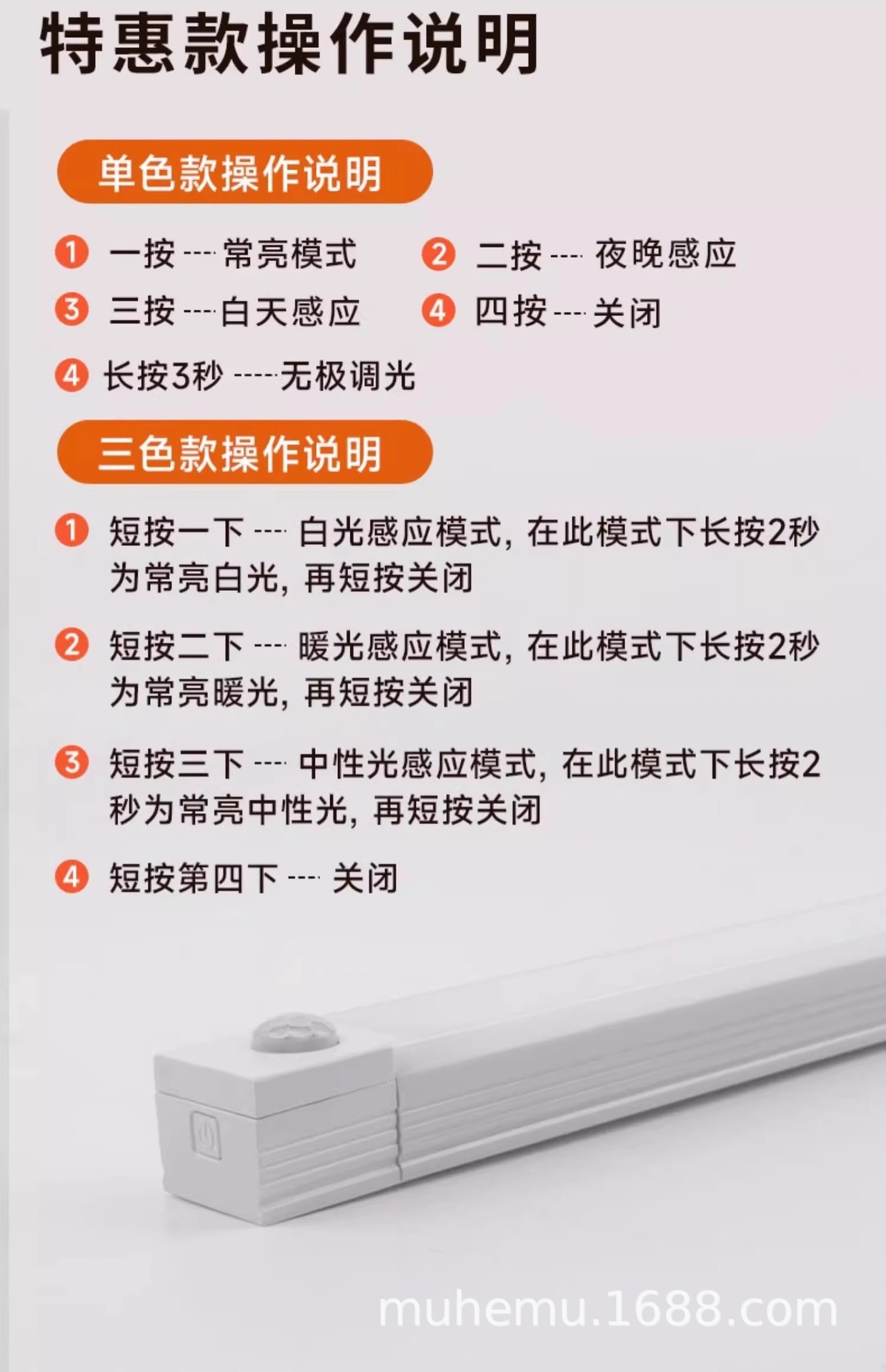 特惠款操作说明

单色款操作说明

1 一按 ---- 常亮模式
2 二按 ---- 夜晚感应
3 三按 ---- 白天感应
4 四按 ---- 关闭
4 长按3秒 ----- 无极调光

三色款操作说明

1 短按一下 ---- 白光感应模式，在此模式下长按2秒为常亮白光，再短按关闭

2 短按二下 ---- 暖光感应模式，在此模式下长按2秒为常亮暖光，再短按关闭

3 短按三下 ---- 中性光感应模式，在此模式下长按2秒为常亮中性光，再短按关闭

4 短按第四下 ---- 关闭

muhemu.1688.com