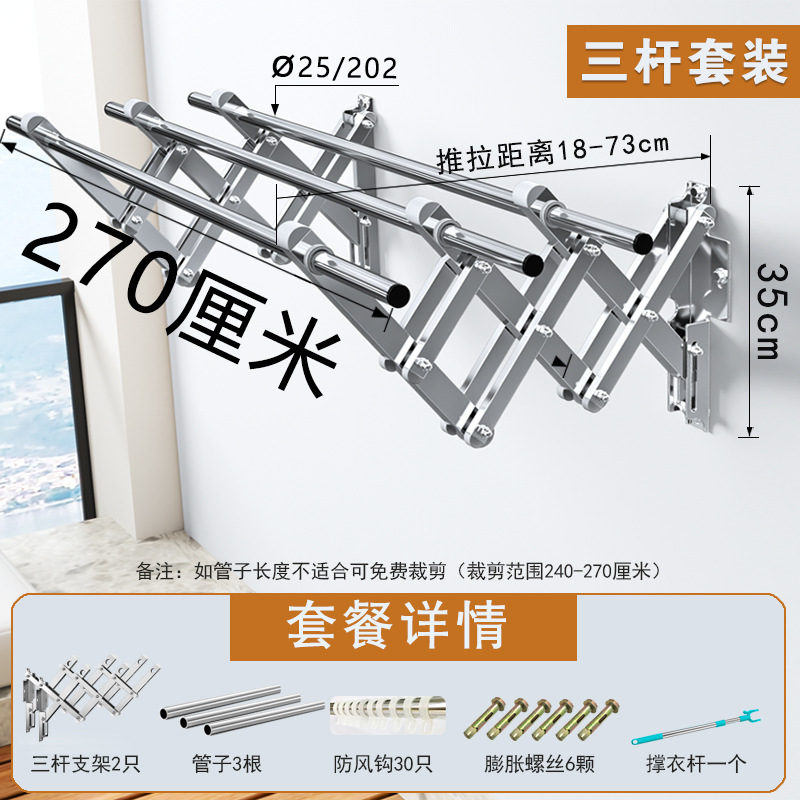 三杆套装

Ø25/202

推拉距离18-73cm

270厘米

35cm

备注：如管子长度不适合可免费裁剪（裁剪范围240-270厘米）

套餐详情

三杆支架2只

管子3根

防风钩30只

膨胀螺丝6颗

撑衣杆一个