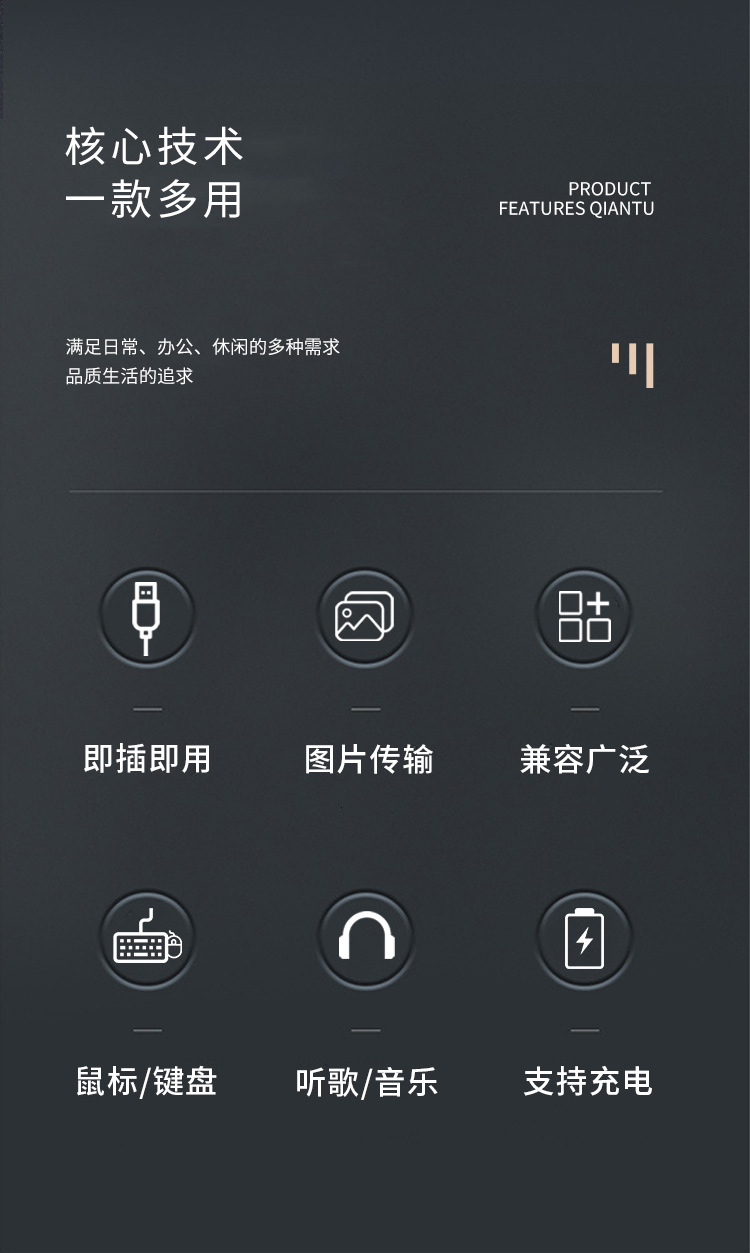 核心技术
一款多用

PRODUCT
FEATURES QIANTU

满足日常、办公、休闲的多种需求
品质生活的追求

即插即用

图片传输

兼容广泛

鼠标/键盘

听歌/音乐

支持充电