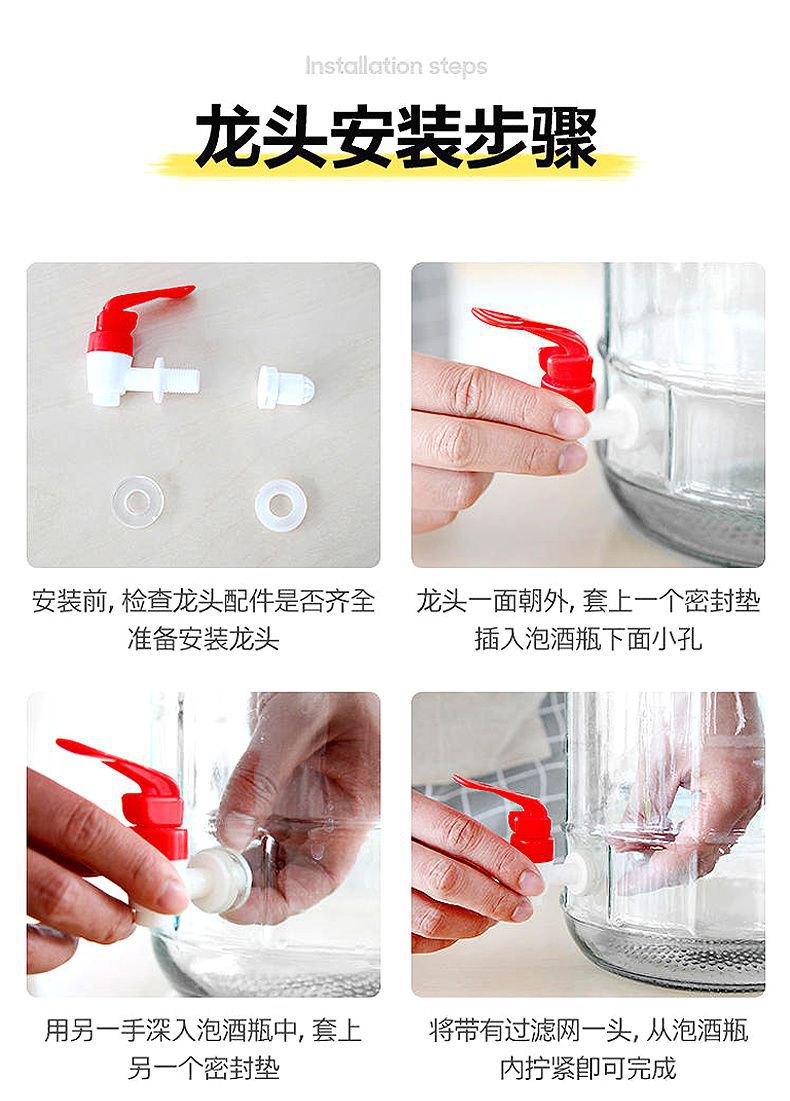 Installation steps

龙头安装步骤

安装前，检查龙头配件是否齐全
准备安装龙头

龙头一面朝外，套上一个密封垫
插入泡酒瓶下面小孔

用另一手深入泡酒瓶中，套上
另一个密封垫

将带有过滤网一头，从泡酒瓶
内拧紧即可完成