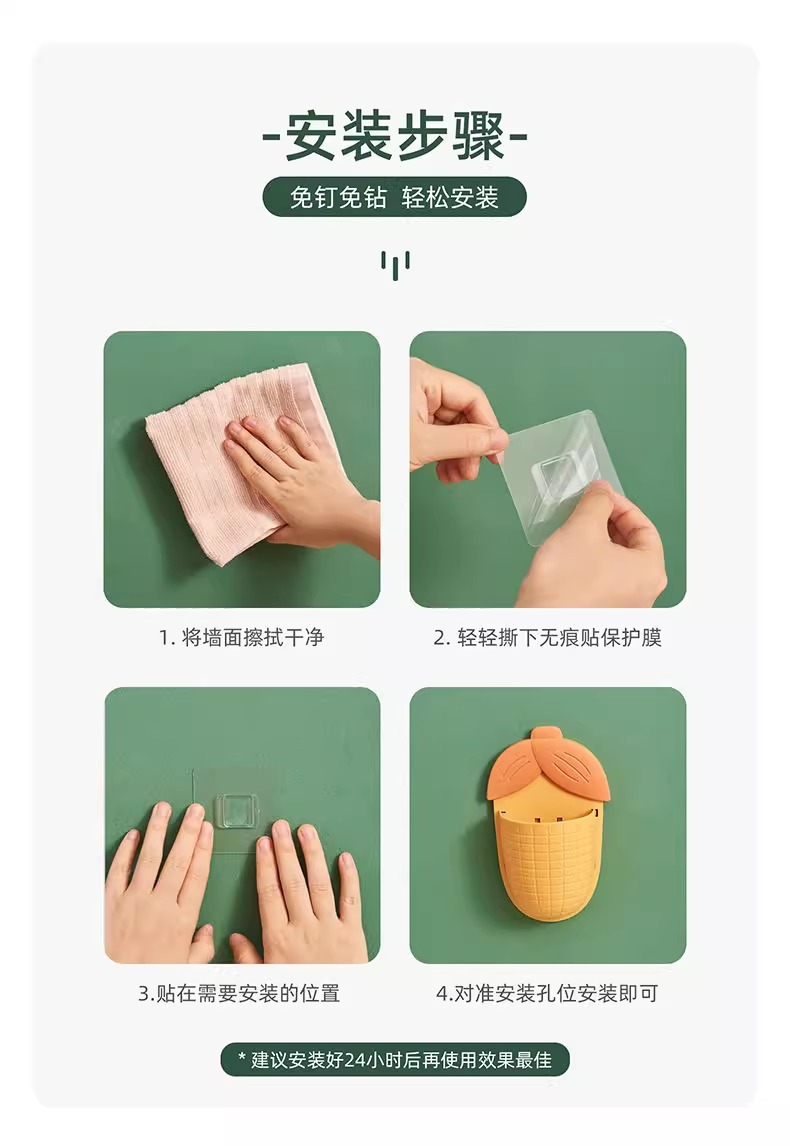 -安装步骤-

免钉免钻 轻松安装

1. 将墙面擦拭干净

2. 轻轻撕下无痕贴保护膜

3.贴在需要安装的位置

4.对准安装孔位安装即可

* 建议安装好24小时后再使用效果最佳