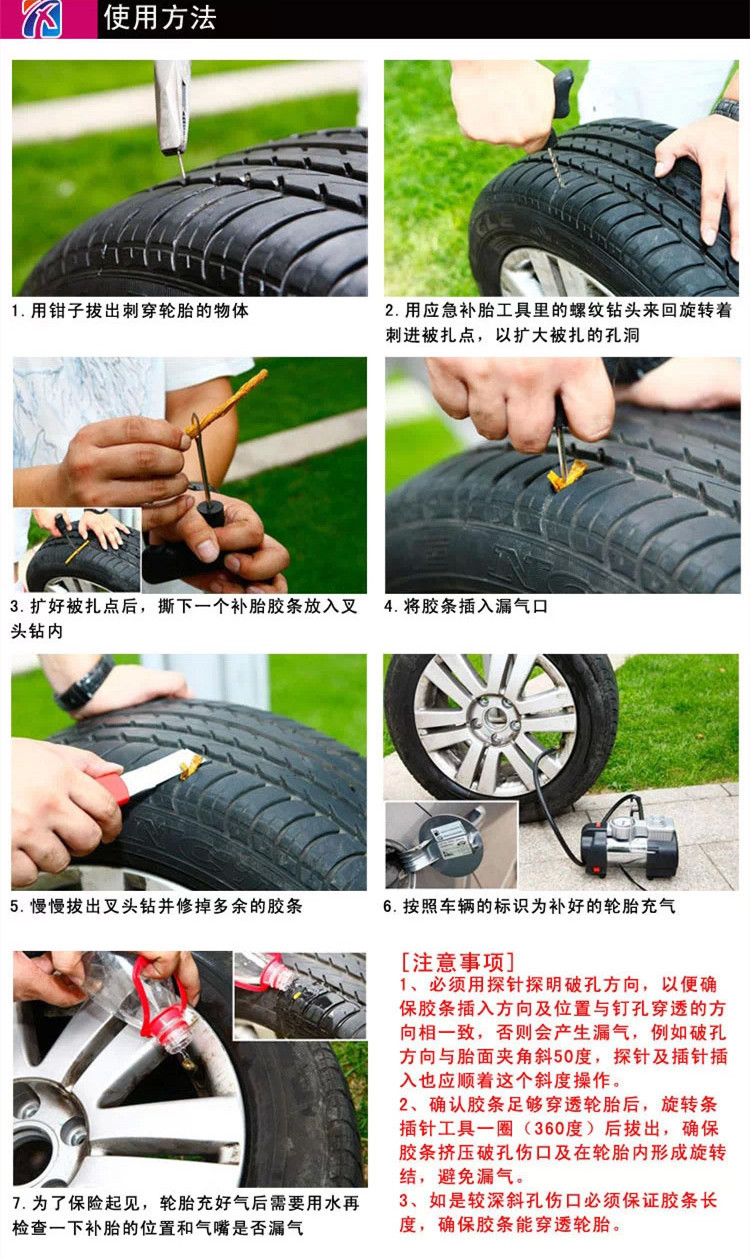 使用方法

1. 用钳子拔出刺穿轮胎的物体

2. 用应急补胎工具里的螺纹钻头来回旋转着刺进被扎点，以扩大被扎的孔洞

3. 扩好被扎点后，撕下一个补胎胶条放入叉头钻内

4. 将胶条插入漏气口

5. 慢慢拔出叉头钻并修掉多余的胶条

6. 按照车辆的标识为补好的轮胎充气

7. 为了保险起见，轮胎充好气后需要用水再检查一下补胎的位置和气嘴是否漏气

[注意事项]
1、必须用探针探明破孔方向，以便确保胶条插入方向及位置与钉孔穿透的方向相一致，否则会产生漏气，例如破孔方向与胎面夹角斜50度，探针及插针插入也应顺着这个斜度操作。
2、确认胶条足够穿透轮胎后，旋转条插针工具一圈（360度）后拔出，确保胶条挤压破孔伤口及在轮胎内形成旋转结，避免漏气。
3、如是较深斜孔伤口必须保证胶条长度，确保胶条能穿透轮胎。