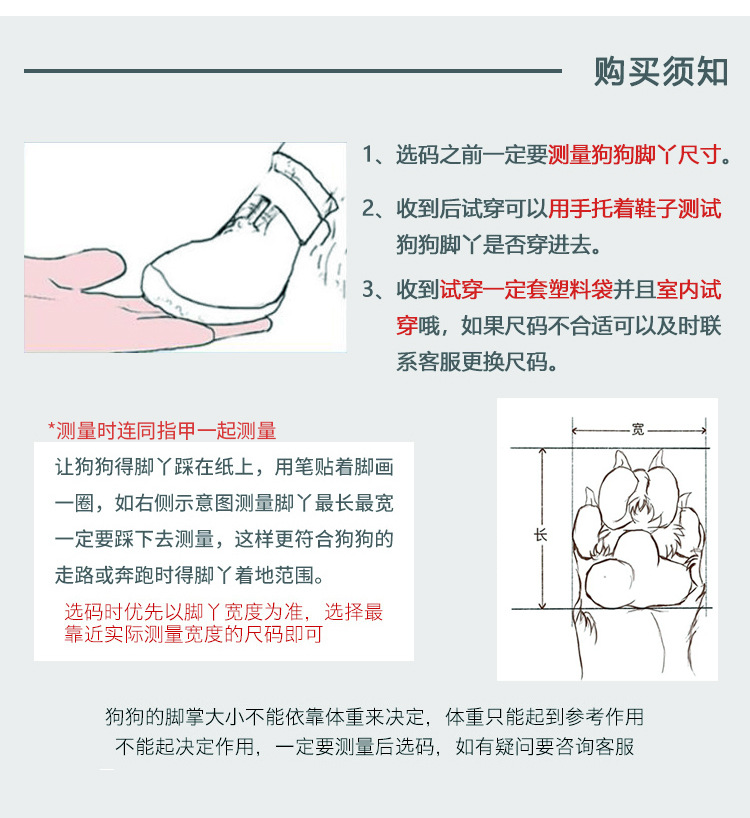 购买须知

1、选码之前一定要测量狗狗脚丫尺寸。

2、收到后试穿可以用手托着鞋子测试狗狗脚丫是否穿进去。

3、收到试穿一定套塑料袋并且室内试穿哦，如果尺码不合适可以及时联系客服更换尺码。

*测量时连同指甲一起测量

让狗狗得脚丫踩在纸上，用笔贴着脚画一圈，如右侧示意图测量脚丫最长最宽一定要踩下去测量，这样更符合狗狗的走路或奔跑时得脚丫着地范围。

选码时优先以脚丫宽度为准，选择最靠近实际测量宽度的尺码即可

宽

长

狗狗的脚掌大小不能依靠体重来决定，体重只能起到参考作用不能起决定作用，一定要测量后选码，如有疑问要咨询客服