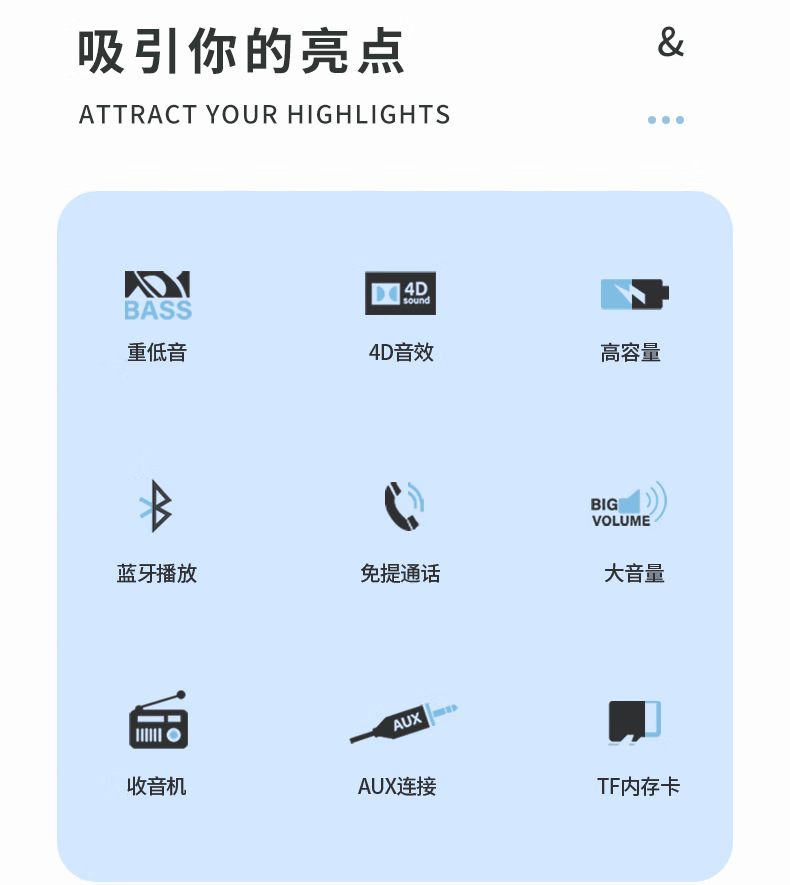 吸引你的亮点

&

ATTRACT YOUR HIGHLIGHTS

BASS

重低音

4D sound

4D音效

高容量

蓝牙播放

免提通话

BIG VOLUME

大音量

收音机

AUX

AUX连接

TF内存卡