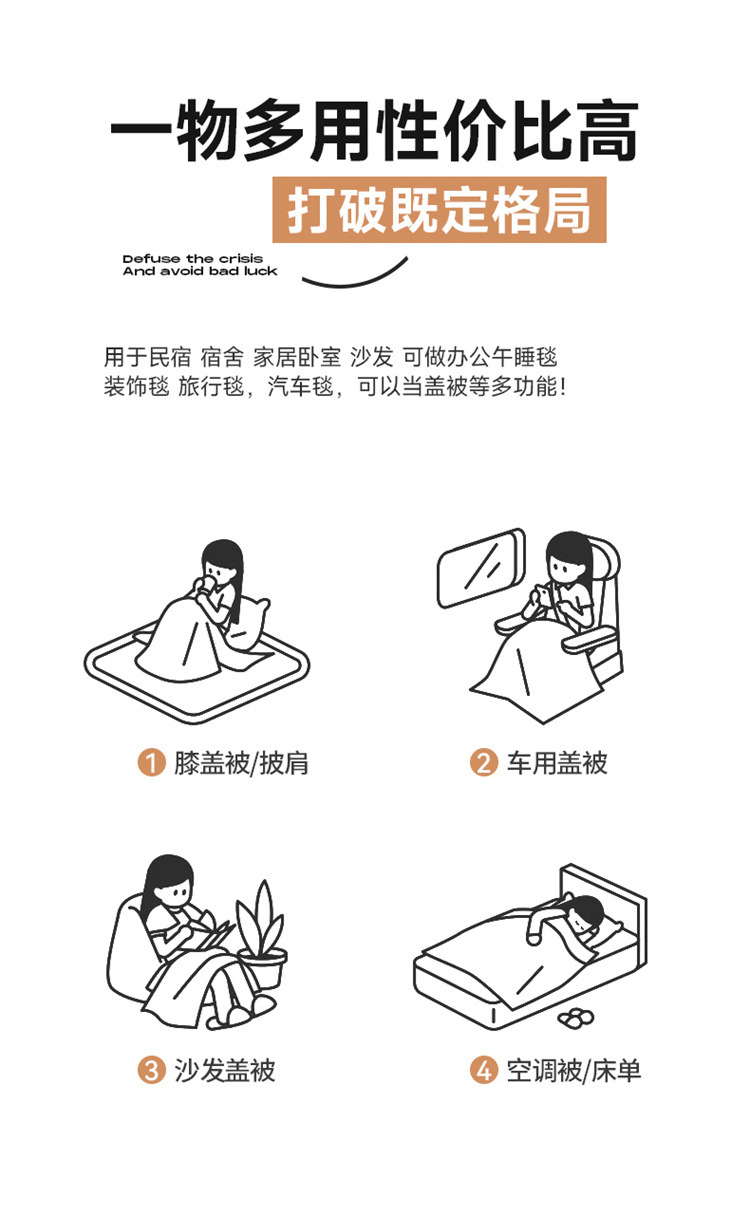 一物多用性价比高

打破既定格局

Defuse the crisis
And avoid bad luck

用于民宿 宿舍 家居卧室 沙发 可做办公午睡毯
装饰毯 旅行毯，汽车毯，可以当盖被等多功能！

1 膝盖被/披肩

2 车用盖被

3 沙发盖被

4 空调被/床单