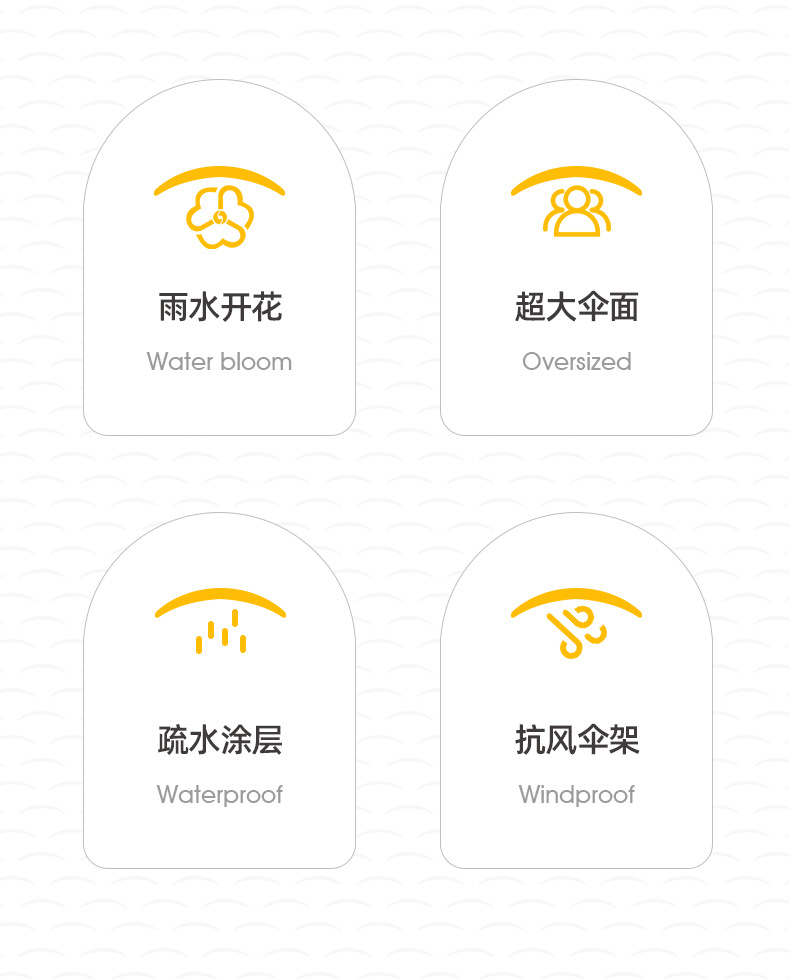 雨水开花

Water bloom

超大伞面

Oversized

疏水涂层

Waterproof

抗风伞架

Windproof