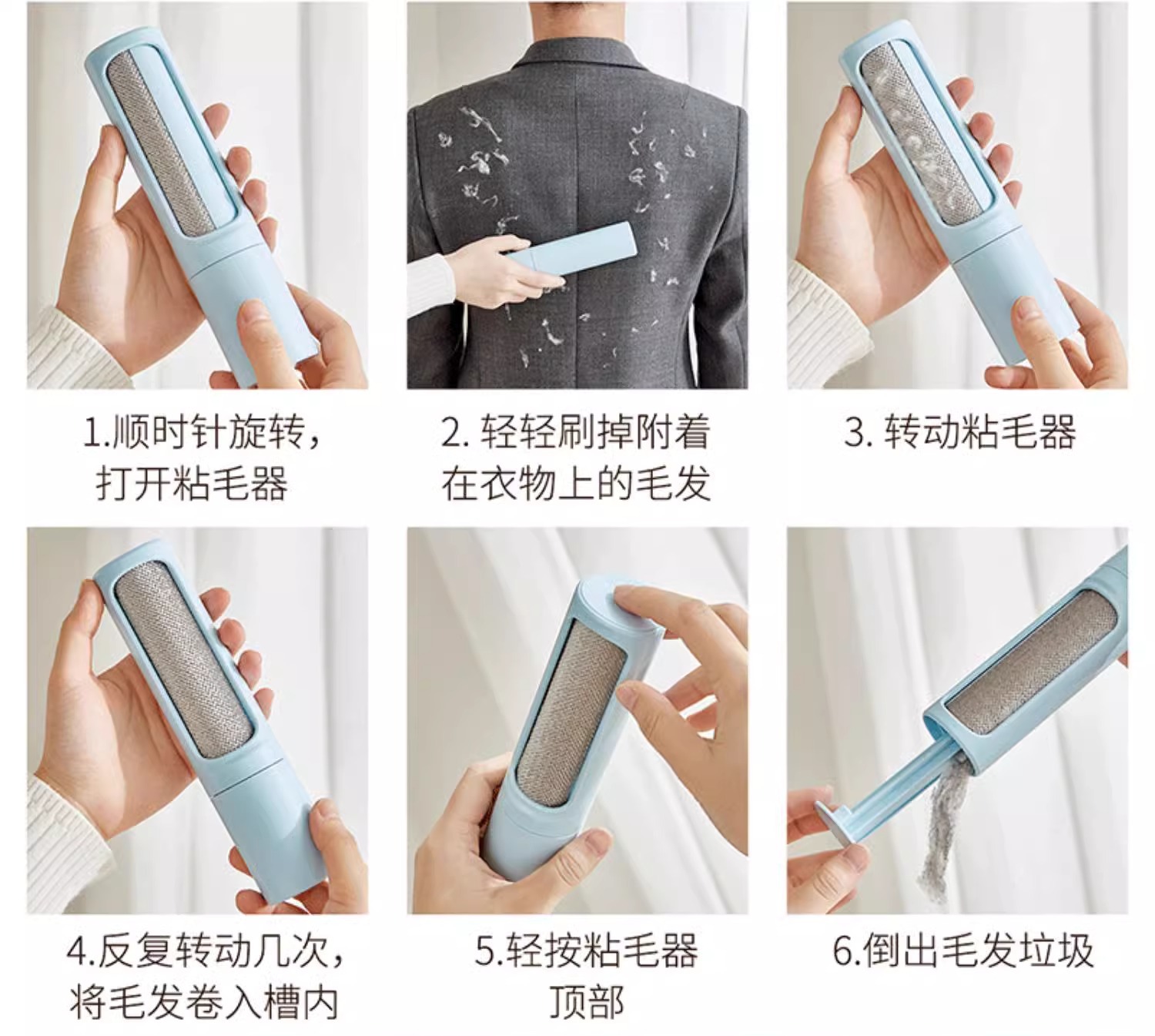 1.顺时针旋转，打开粘毛器

2. 轻轻刷掉附着在衣物上的毛发

3. 转动粘毛器

4.反复转动几次，将毛发卷入槽内

5.轻按粘毛器顶部

6.倒出毛发垃圾