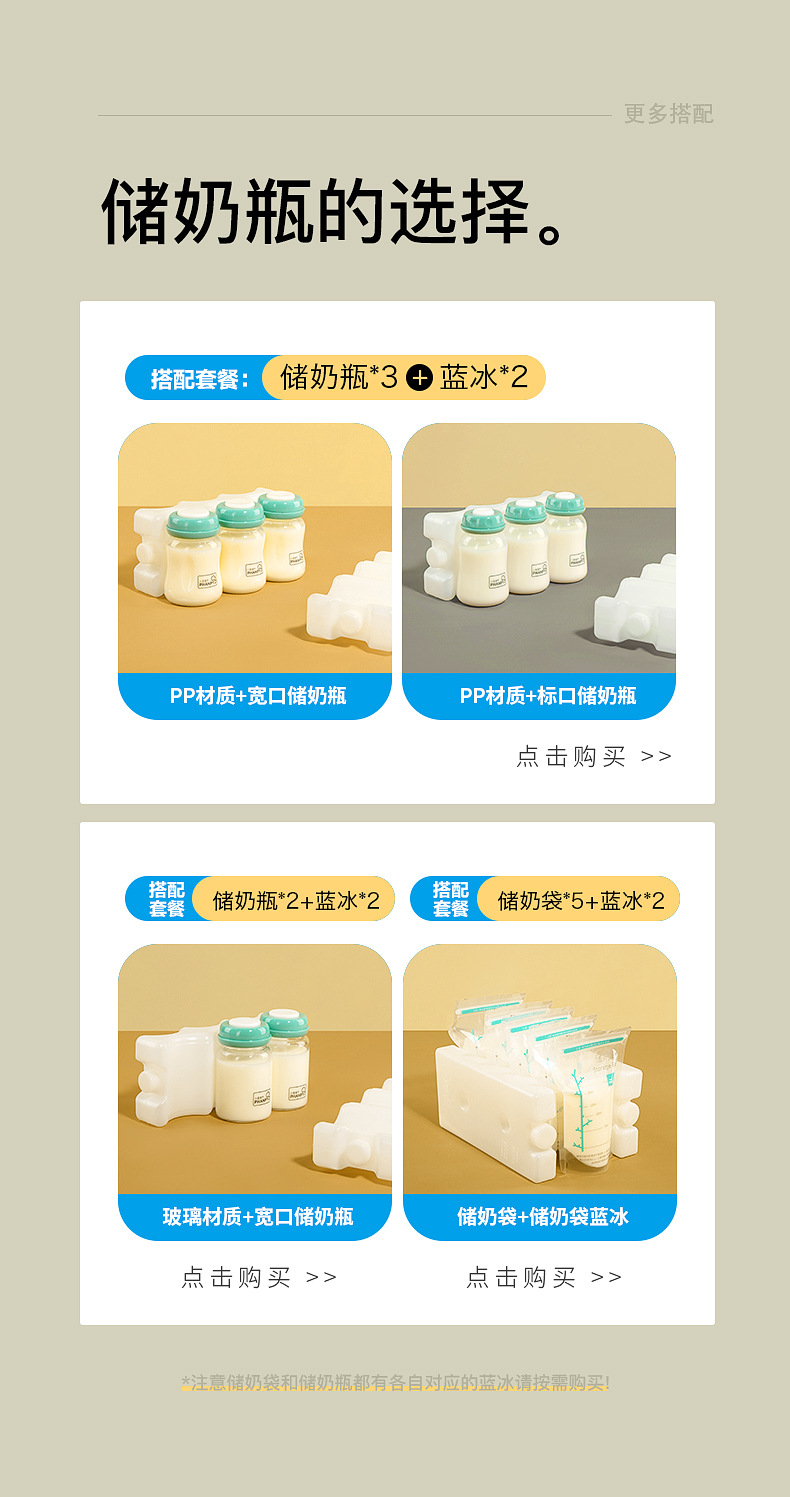 更多搭配

储奶瓶的选择。

搭配套餐: 储奶瓶*3 + 蓝冰*2

PP材质+宽口储奶瓶

PP材质+标口储奶瓶

点击购买 >>

搭配套餐 储奶瓶*2+蓝冰*2

搭配套餐 储奶袋*5+蓝冰*2

玻璃材质+宽口储奶瓶

储奶袋+储奶袋蓝冰

点击购买 >>

点击购买 >>

*注意储奶袋和储奶瓶都有各自对应的蓝冰请按需购买!