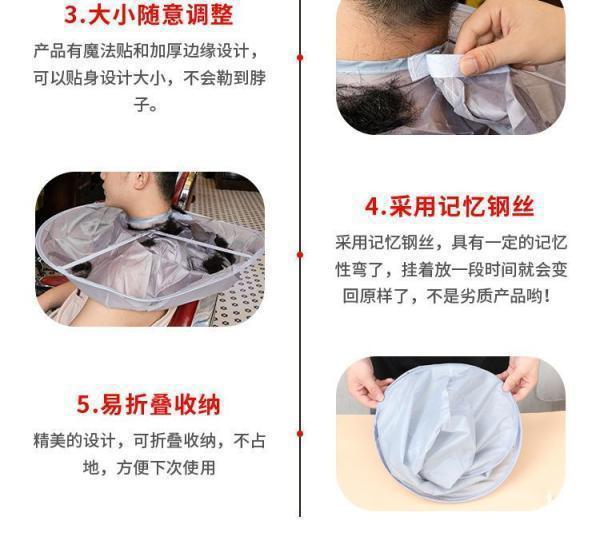 3.大小随意调整

产品有魔法贴和加厚边缘设计，可以贴身设计大小，不会勒到脖子。

4.采用记忆钢丝

采用记忆钢丝，具有一定的记忆性弯了，挂着放一段时间就会变回原样了，不是劣质产品哟！

5.易折叠收纳

精美的设计，可折叠收纳，不占地，方便下次使用