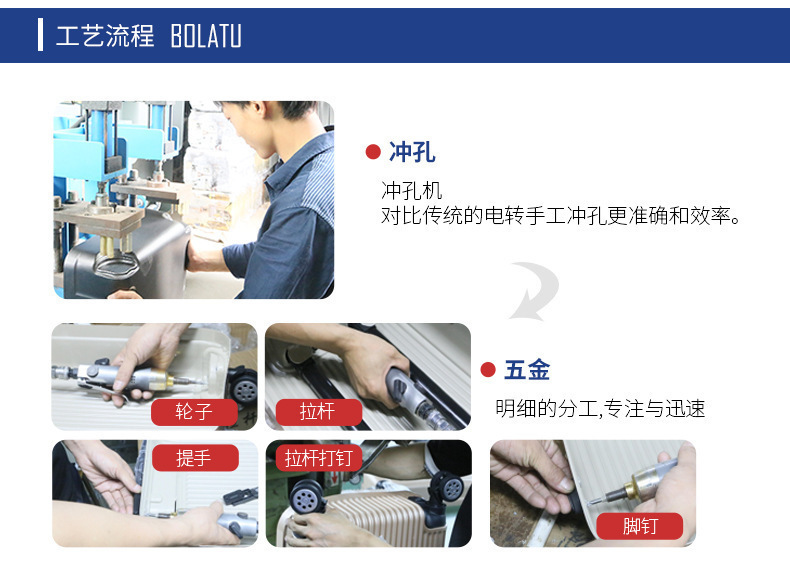 工艺流程 BOLATU

冲孔

冲孔机
对比传统的电转手工冲孔更准确和效率。

五金

明细的分工,专注与迅速

轮子

拉杆

提手

拉杆打钉

脚钉