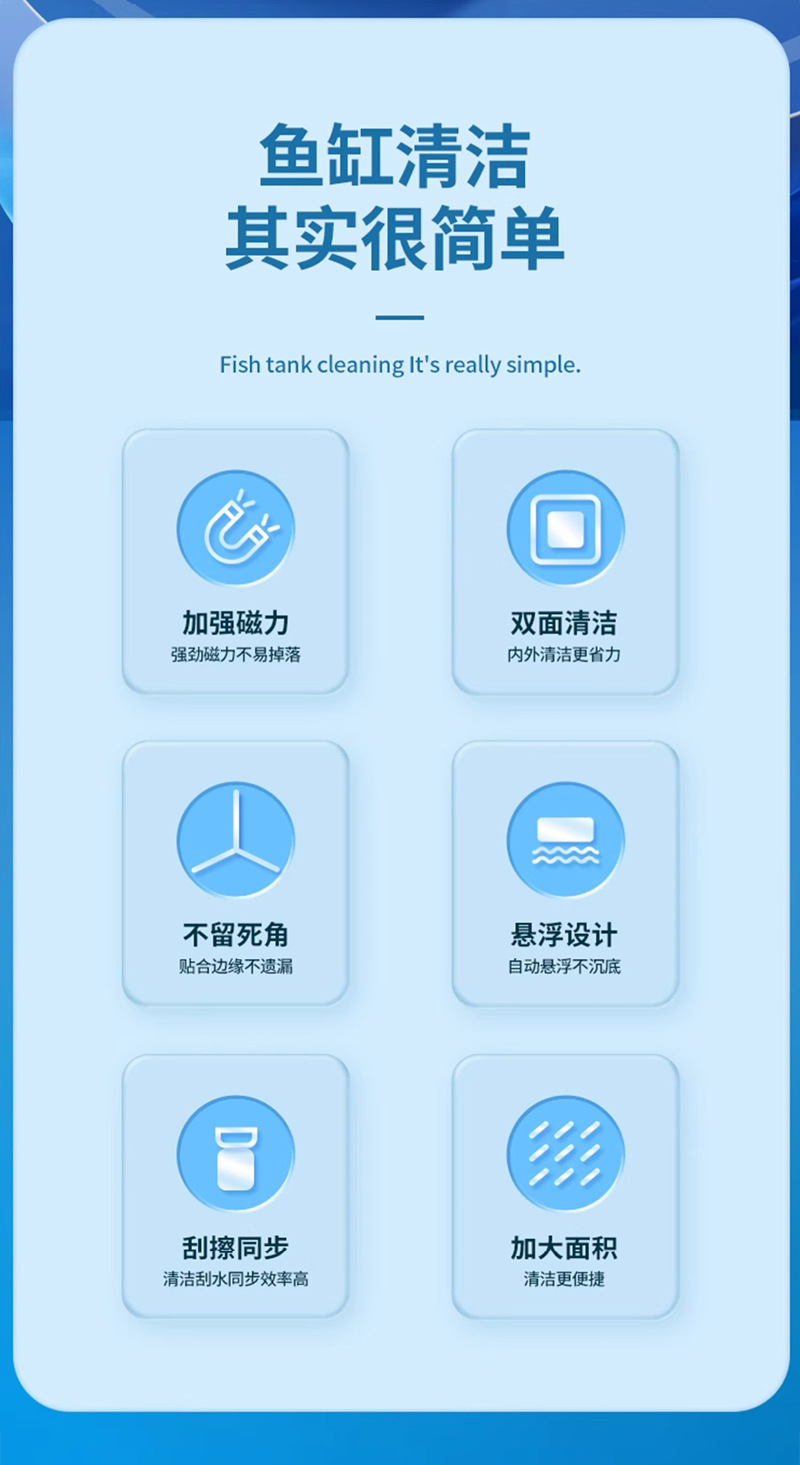 鱼缸清洁
其实很简单

Fish tank cleaning It's really simple.

加强磁力
强劲磁力不易掉落

双面清洁
内外清洁更省力

不留死角
贴合边缘不遗漏

悬浮设计
自动悬浮不沉底

刮擦同步
清洁刮水同步效率高

加大面积
清洁更便捷