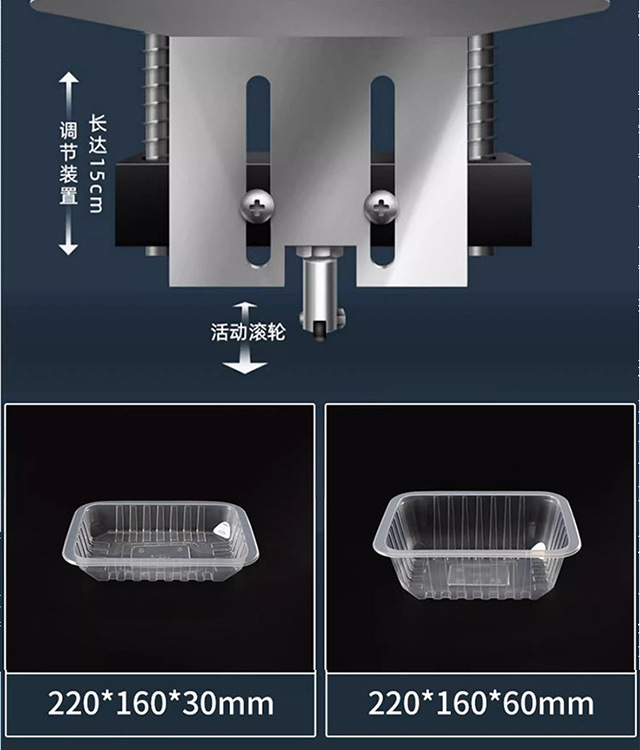 调节装置

长达15cm

活动滚轮

220*160*30mm

220*160*60mm