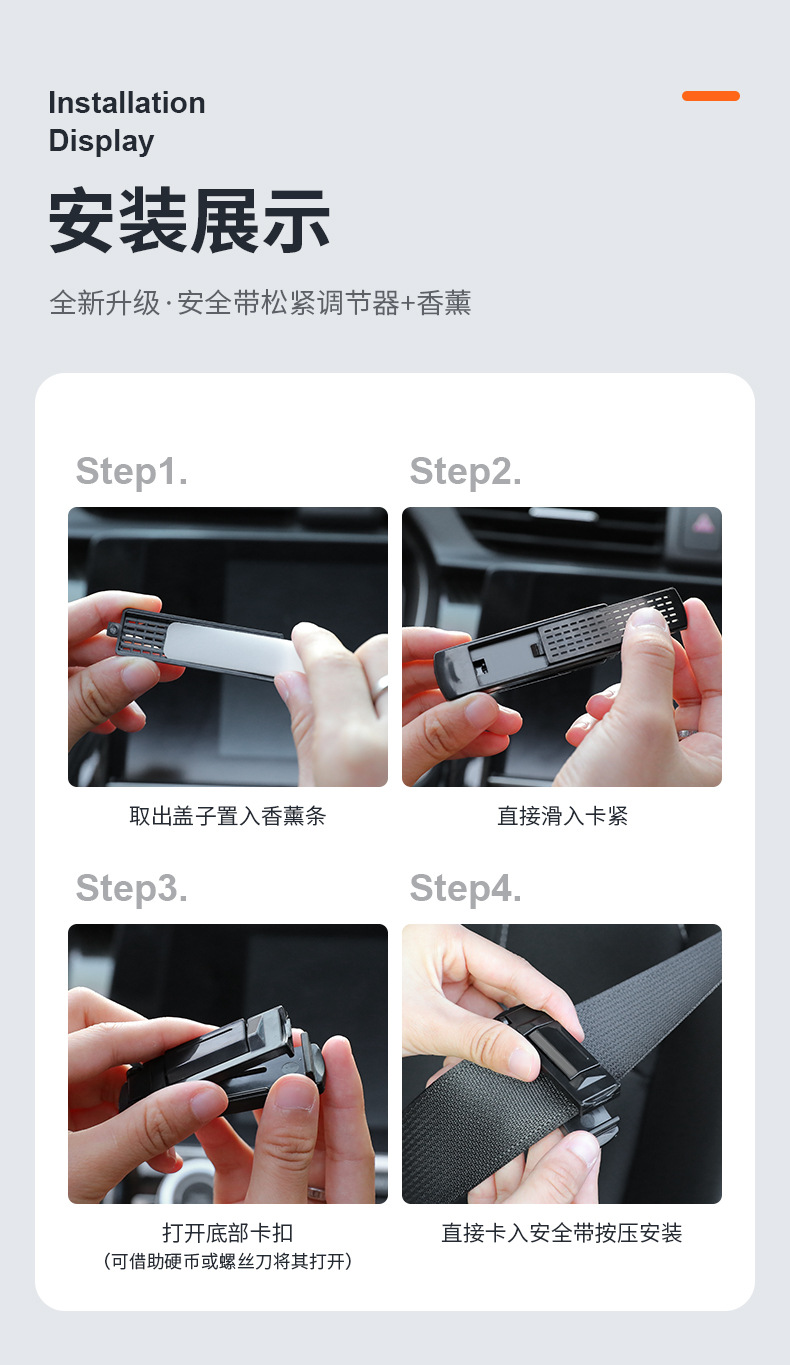 Installation Display

安装展示

全新升级·安全带松紧调节器+香薰

Step1.

取出盖子置入香薰条

Step2.

直接滑入卡紧

Step3.

打开底部卡扣
（可借助硬币或螺丝刀将其打开）

Step4.

直接卡入安全带按压安装