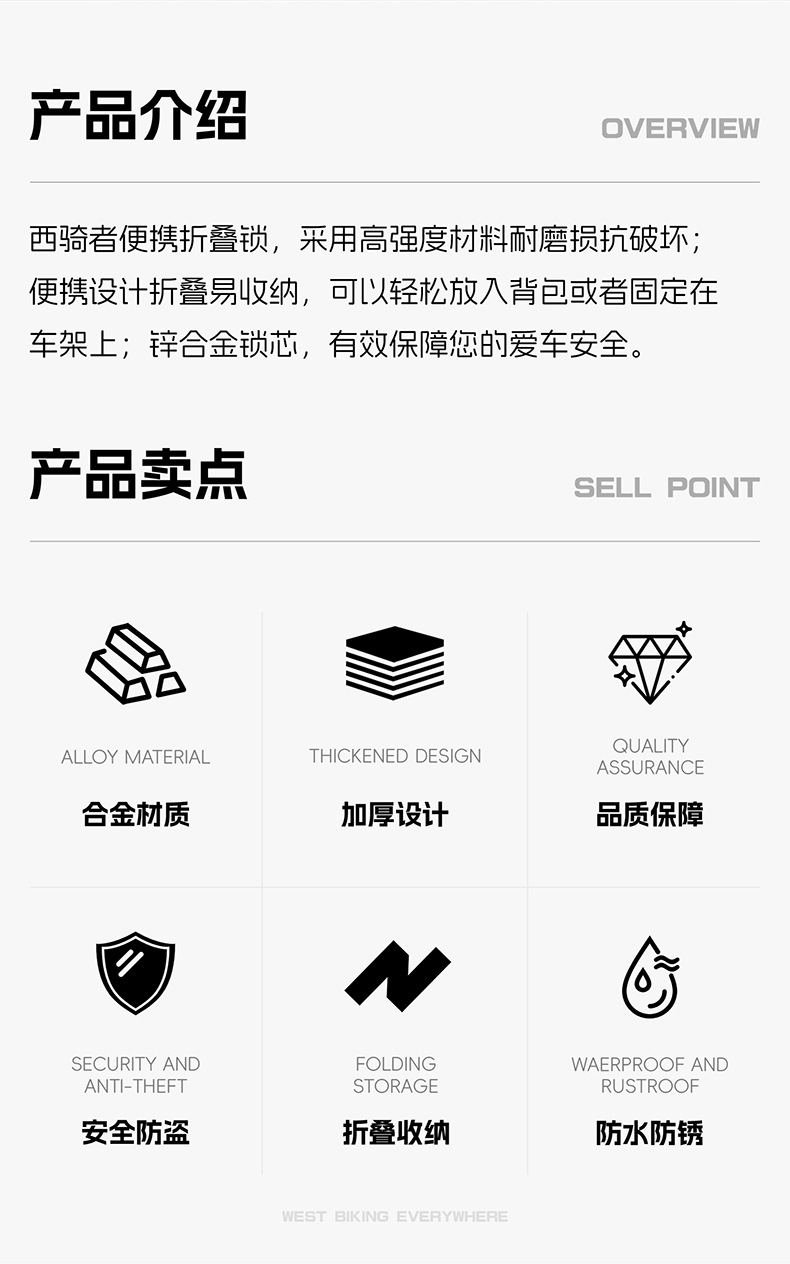 产品介绍

OVERVIEW

西骑者便携折叠锁，采用高强度材料耐磨损抗破坏；便携设计折叠易收纳，可以轻松放入背包或者固定在车架上；锌合金锁芯，有效保障您的爱车安全。

产品卖点

SELL POINT

ALLOY MATERIAL
合金材质

THICKENED DESIGN
加厚设计

QUALITY ASSURANCE
品质保障

SECURITY AND ANTI-THEFT
安全防盗

FOLDING STORAGE
折叠收纳

WAERPROOF AND RUSTROOF
防水防锈

WEST BIKING EVERYWHERE