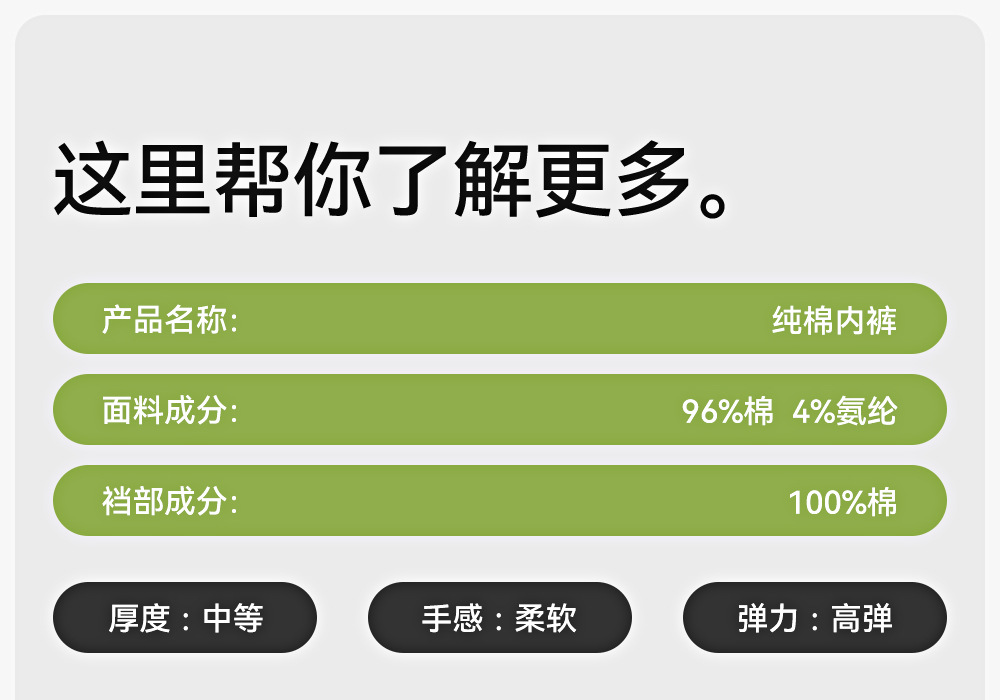 这里帮你了解更多。

产品名称: 纯棉内裤

面料成分: 96%棉 4%氨纶

裆部成分: 100%棉

厚度：中等 手感：柔软 弹力：高弹