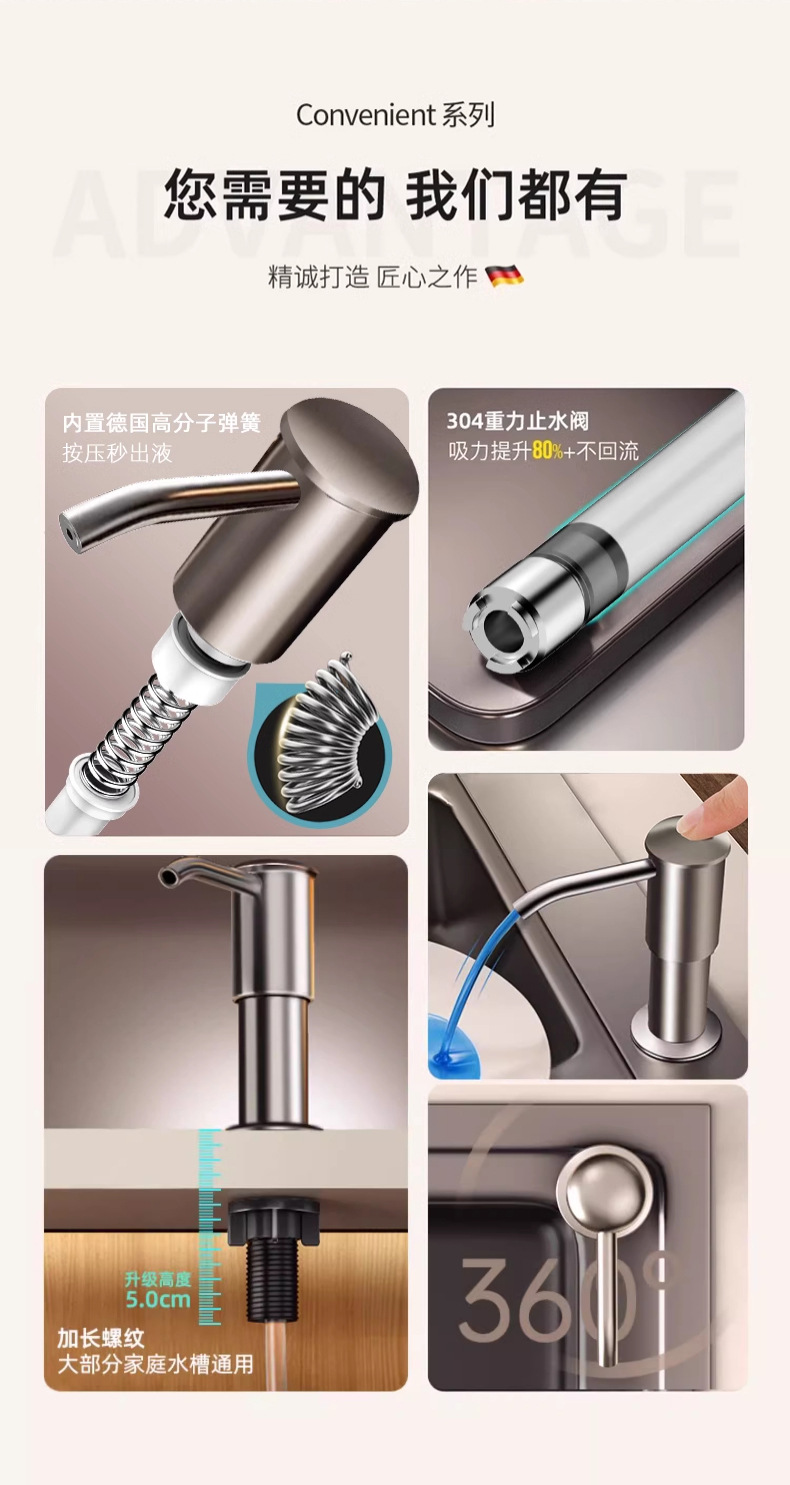 Convenient 系列

ADVANTAGE

您需要的 我们都有

精诚打造 匠心之作

内置德国高分子弹簧
按压秒出液

304重力止水阀
吸力提升80%+不回流

升级高度
5.0cm

加长螺纹
大部分家庭水槽通用

360°