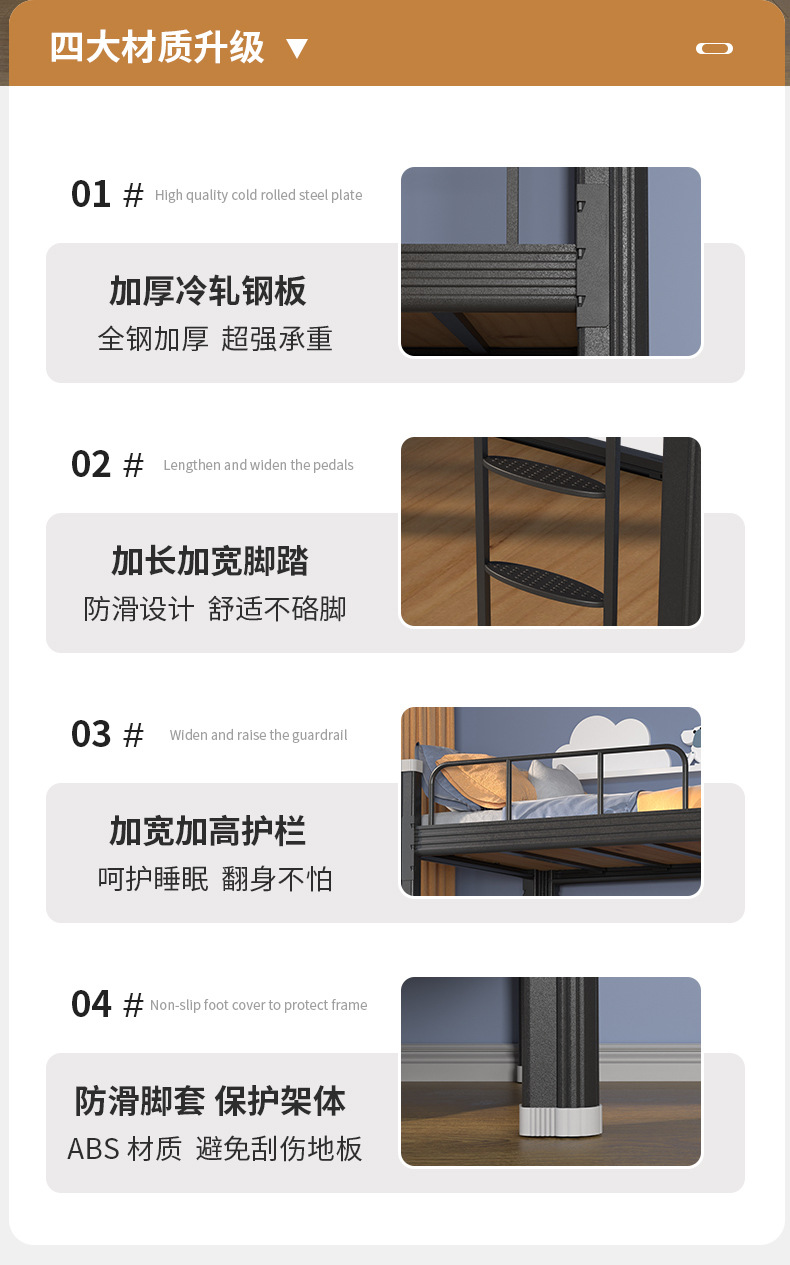 四大材质升级 ▼

01 # High quality cold rolled steel plate

加厚冷轧钢板
全钢加厚 超强承重

02 # Lengthen and widen the pedals

加长加宽脚踏
防滑设计 舒适不硌脚

03 # Widen and raise the guardrail

加宽加高护栏
呵护睡眠 翻身不怕

04 # Non-slip foot cover to protect frame

防滑脚套 保护架体
ABS 材质 避免刮伤地板