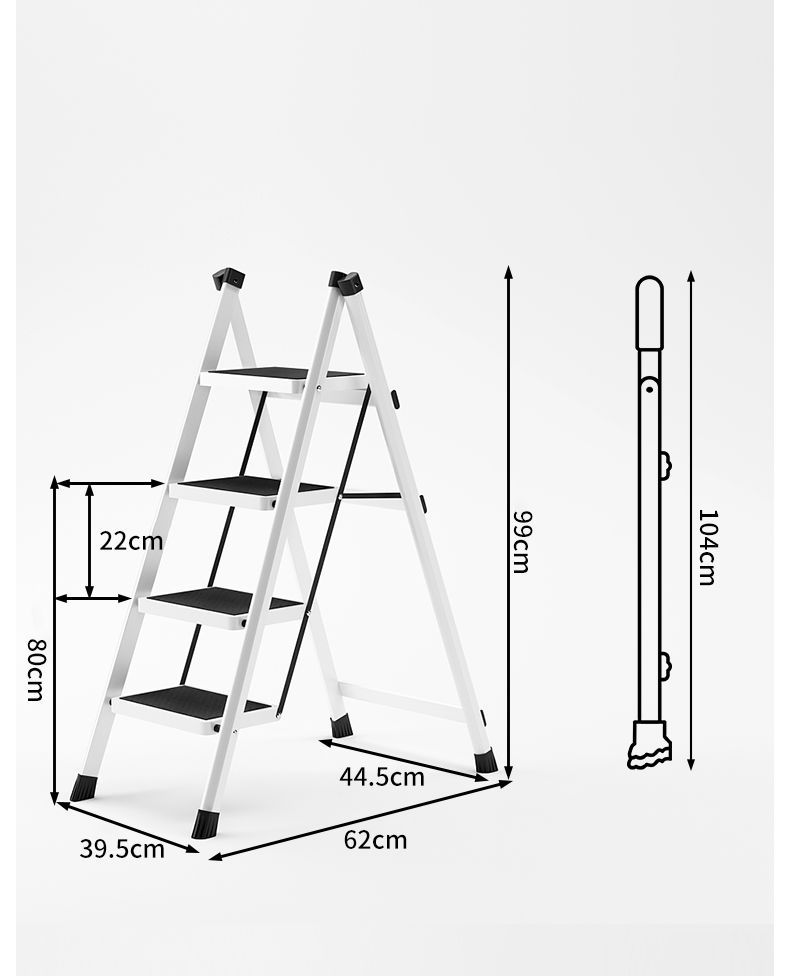 22cm
80cm
99cm
104cm
44.5cm
39.5cm
62cm