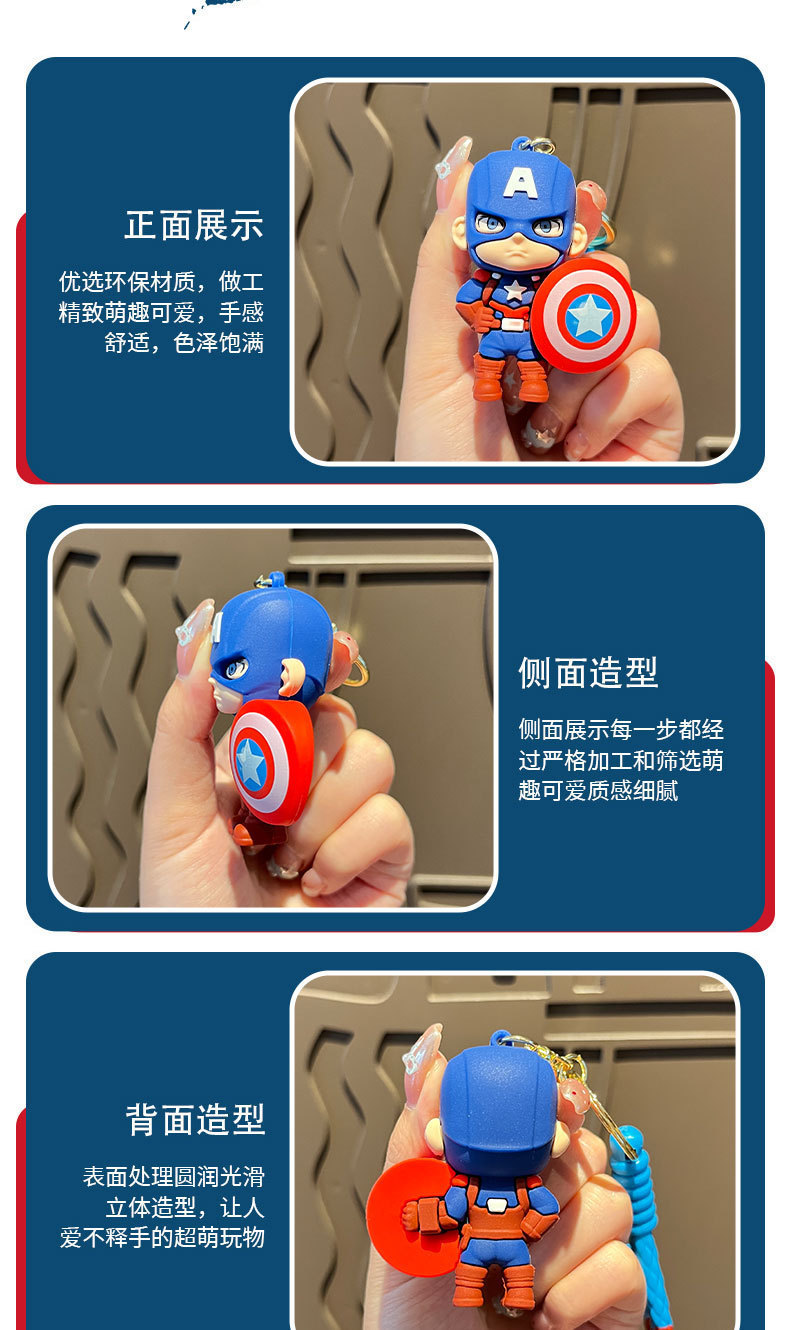 正面展示

优选环保材质，做工精致萌趣可爱，手感舒适，色泽饱满

A

侧面造型

侧面展示每一步都经过严格加工和筛选萌趣可爱质感细腻

背面造型

表面处理圆润光滑立体造型，让人爱不释手的超萌玩物